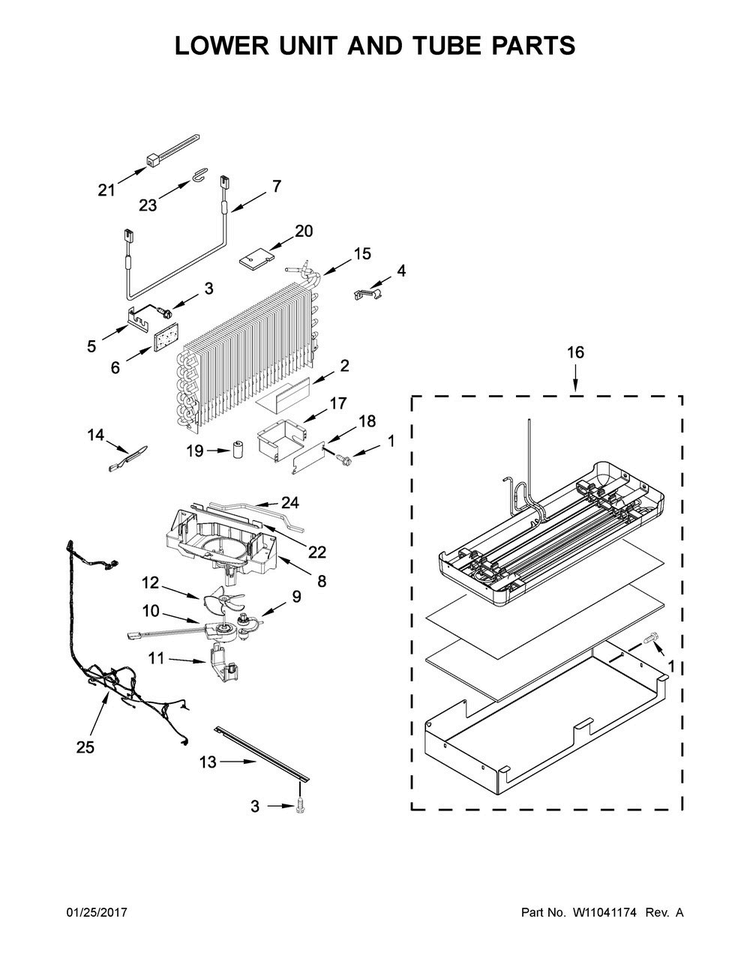 LOWER UNIT AND TUBE PARTS

21
23
7
20
15
4
3
5
6
2
16
17
18
1
14
19
24
22
8
12
9
10
11
1
25
13
3

01/25/2017

Part No. W11041174 Rev. A