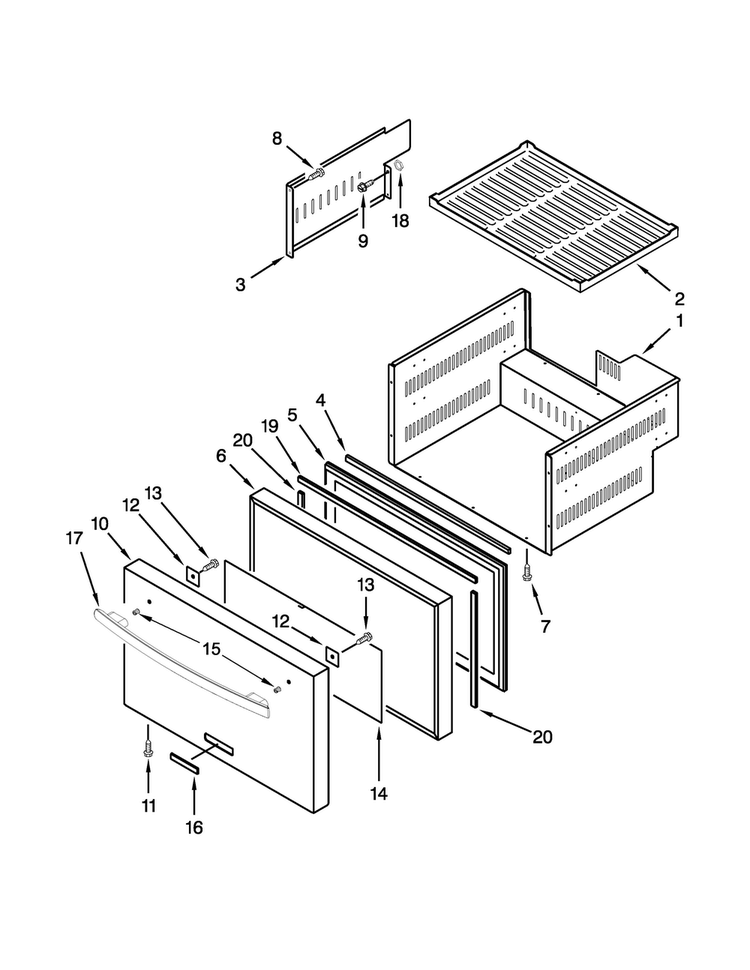 8
9
18
3
2
1
4
5
19
20
6
13
12
10
17
13
12
15
7
20
14
11
16