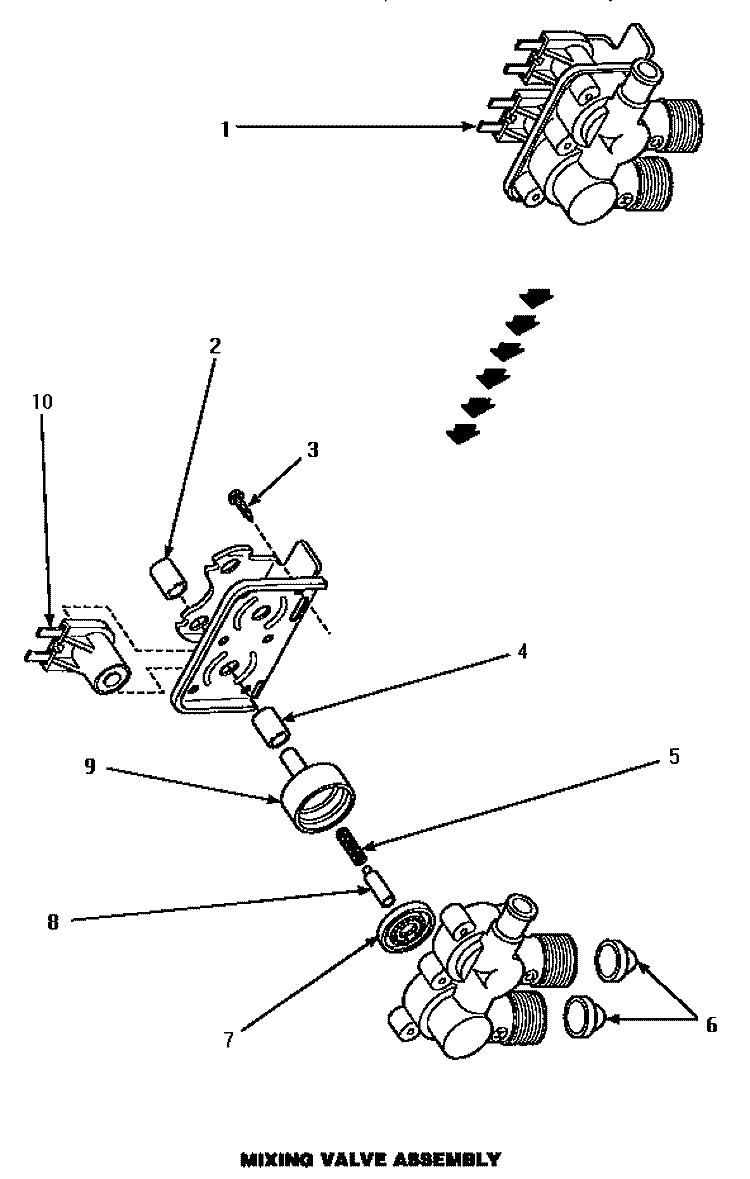 1

2

10

3

4

9

5

8

7

6

MIXING VALVE ASSEMBLY