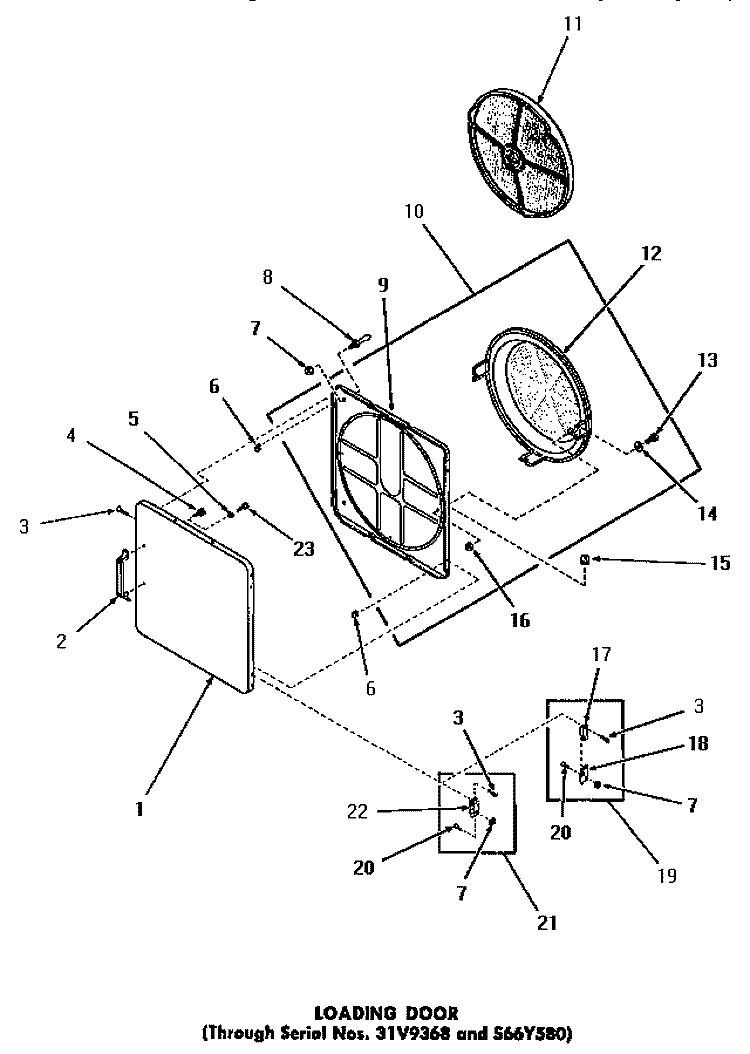 11

10

12

8

9

7

13

6

5

4

14

3

23

15

16

2

6

17

3

3

18

1

22

7

20

20

7

19

21

LOADING DOOR
(Through Serial Nos. 31V9368 and S66Y580)