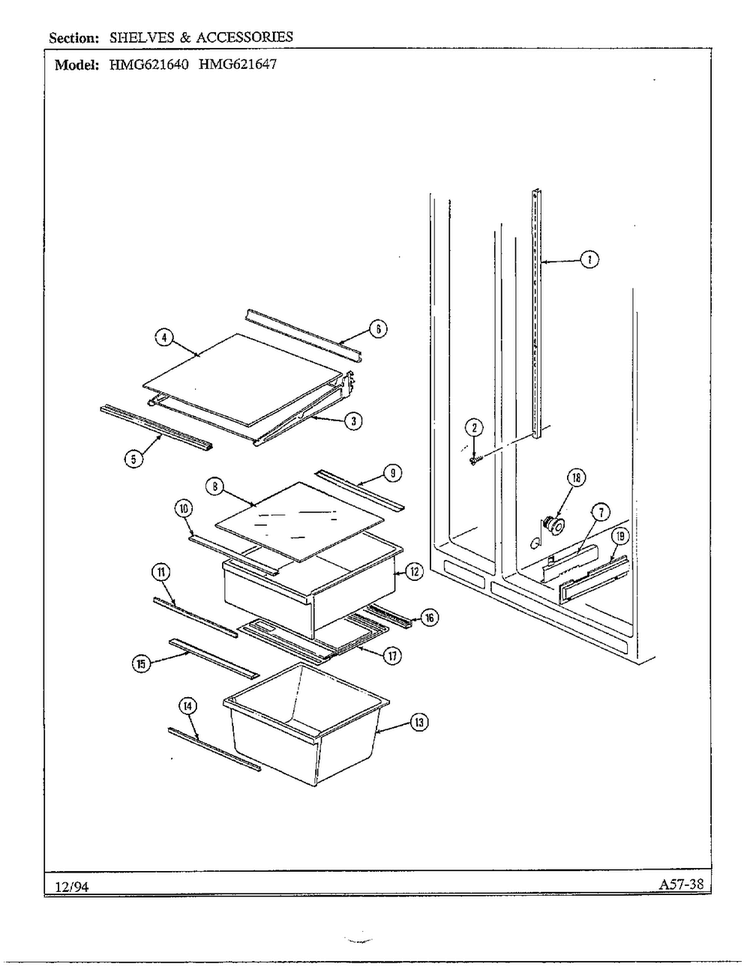 Section: SHELVES & ACCESSORIES
Model: HMG621640 HMG621647

1
6
4
3
5
2
9
8
18
10
7
19
12
11
16
17
15
14
13

12/94
A57-38