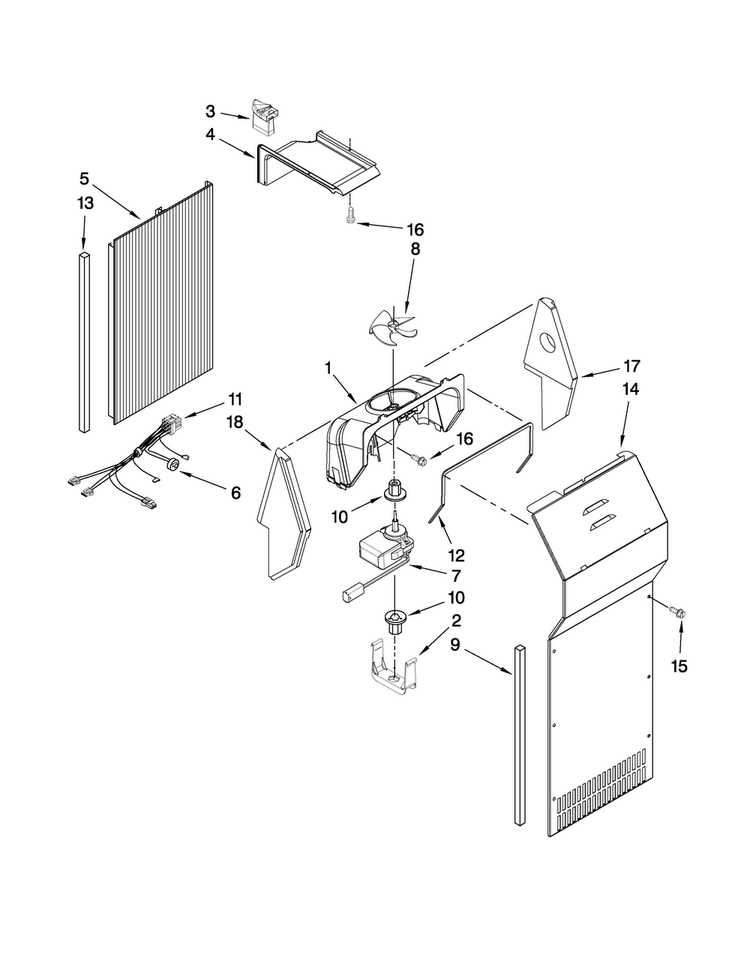 3
4
5
13
16
8
17
14
1
11
18
16
6
10
12
7
10
2
9
15