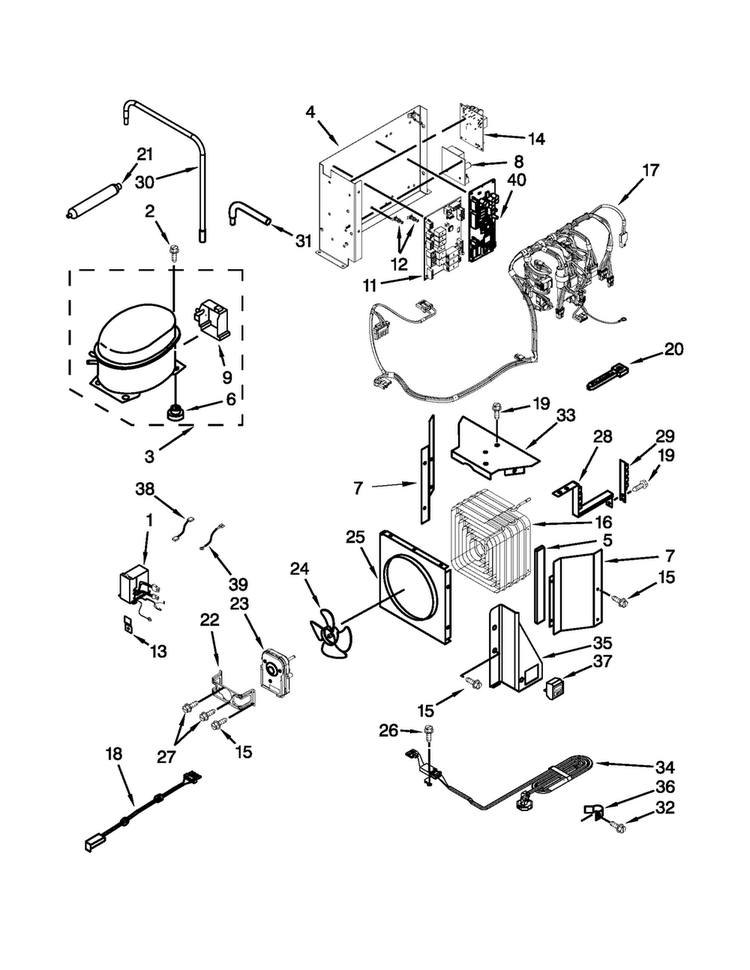 4
14
8
40
17
21
30
2
31
12
11
9
6
3
20
19
33
28
29
19
7
16
5
7
15
38
1
39
25
24
23
13
22
35
37
15
27
15
26
18
34
36
32