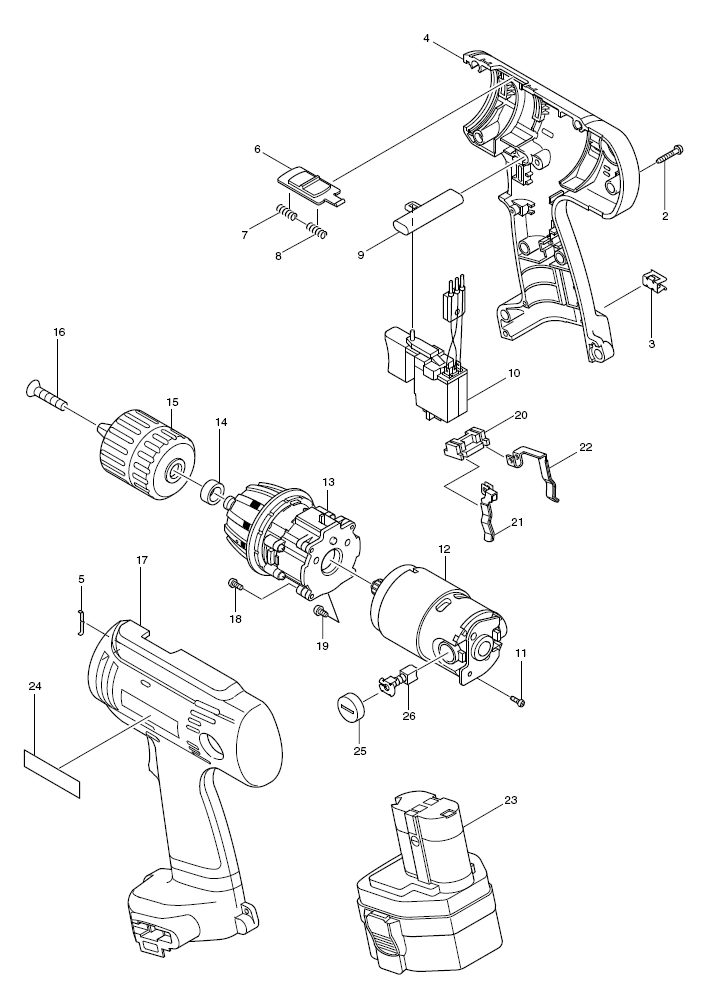 4
6
2
7
8
9
3
16
10
15
14
20
22
13
21
12
17
5
18
19
11
24
26
25
23