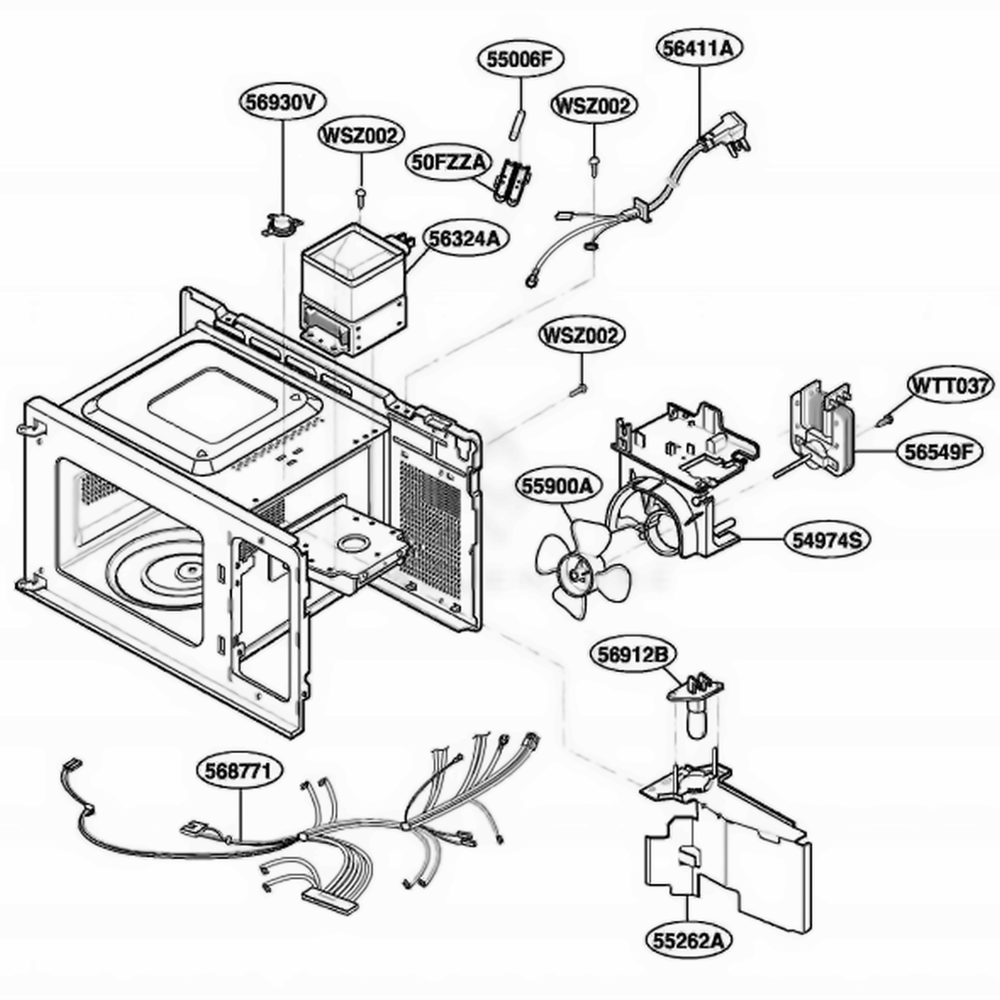 55006F
56411A
56930V
WSZ002
WSZ002
50FZZA
56324A
WSZ002
WTT037
56549F
55900A
54974S
56912B
568771
55262A