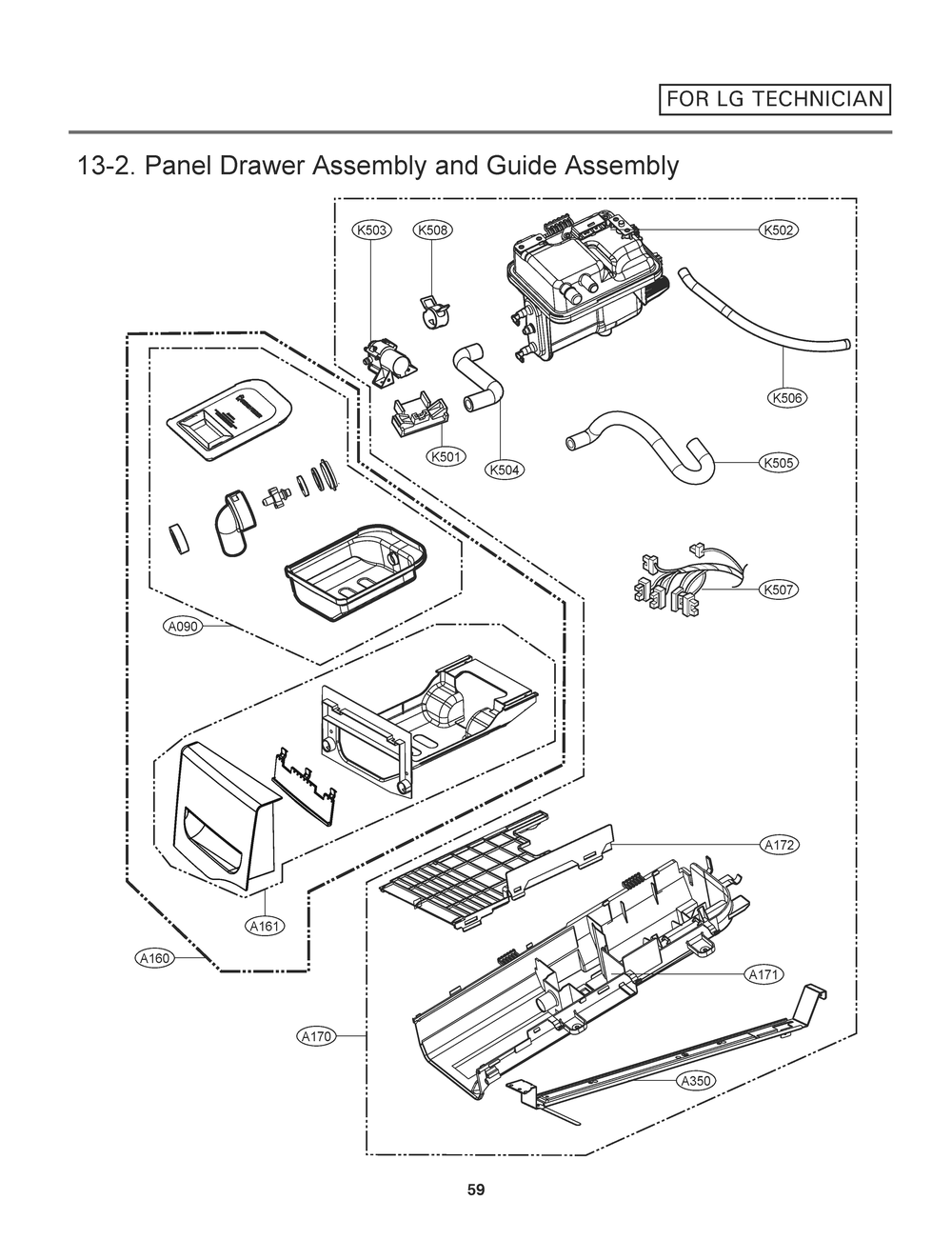 FOR LG TECHNICIAN

13-2. Panel Drawer Assembly and Guide Assembly

K503
K508
K502
K506
K501
K504
K505
K507
A090
A172
A161
A160
A171
A170
A350

59