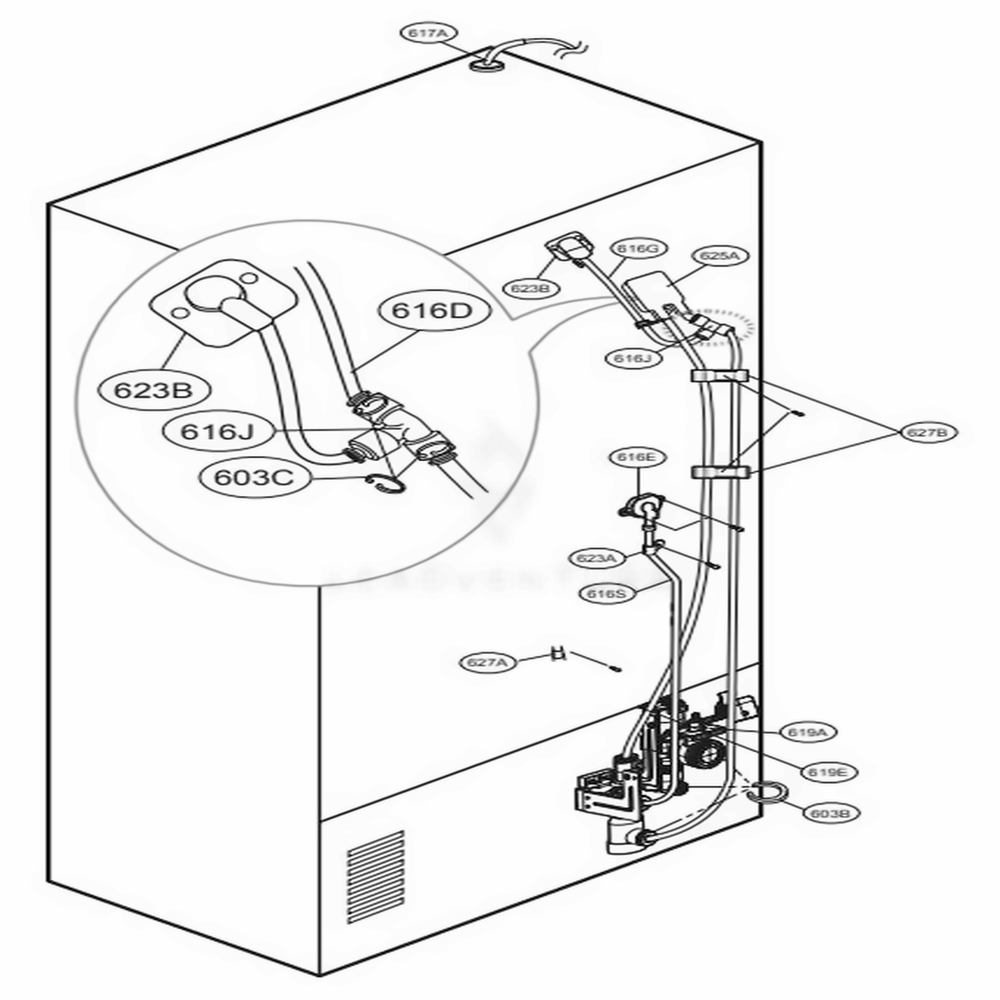 617A

616D

623B

616J

603C

623B

616G

625A

616J

627B

616E

623A

616S

627A

619A

619E

603B