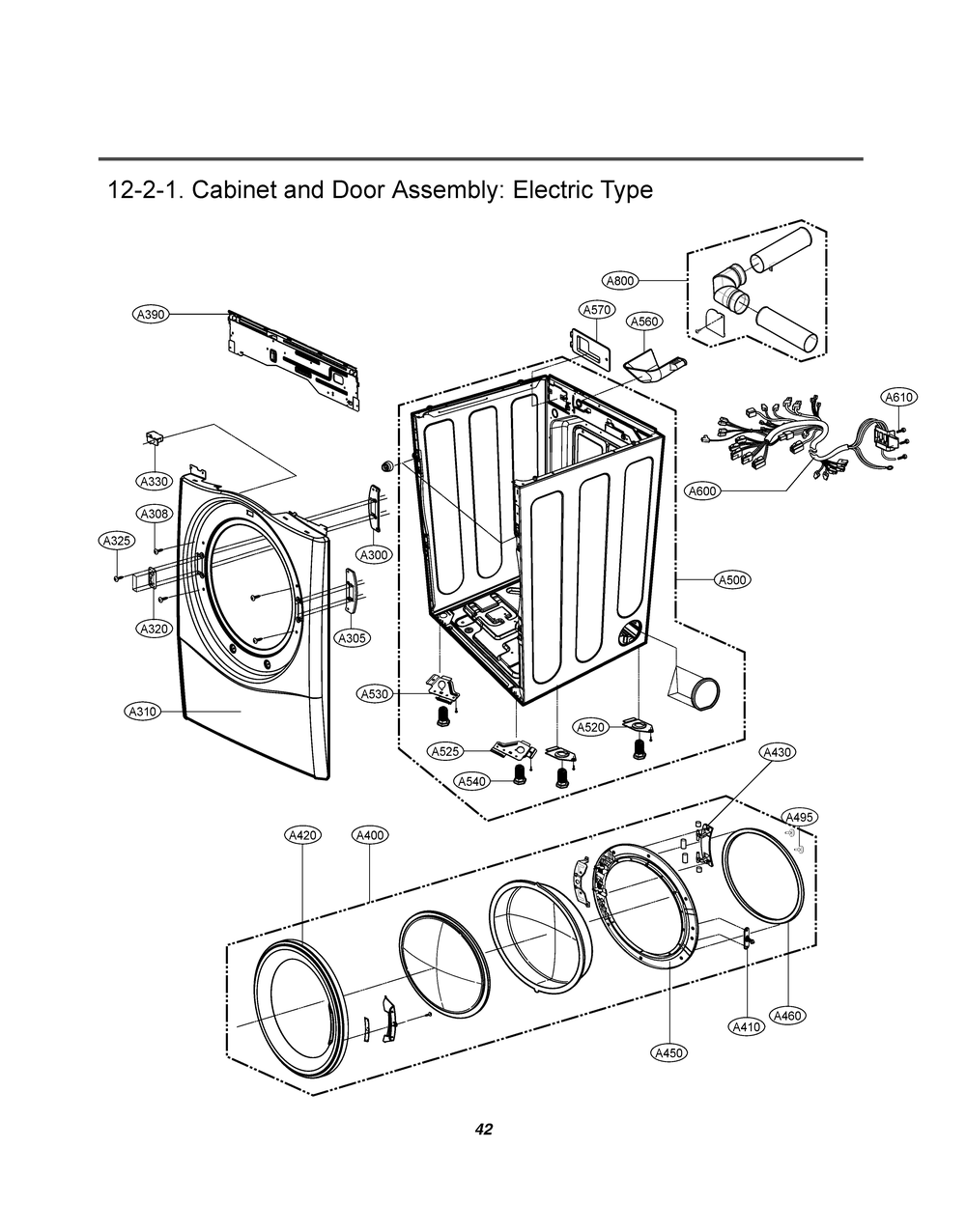 12-2-1. Cabinet and Door Assembly: Electric Type

A800
A390
A570
A560
A610
A330
A308
A325
A300
A600
A500
A320
A305
A530
A310
A520
A525
A540
A430
A495
A420
A400
A410
A460
A450

42