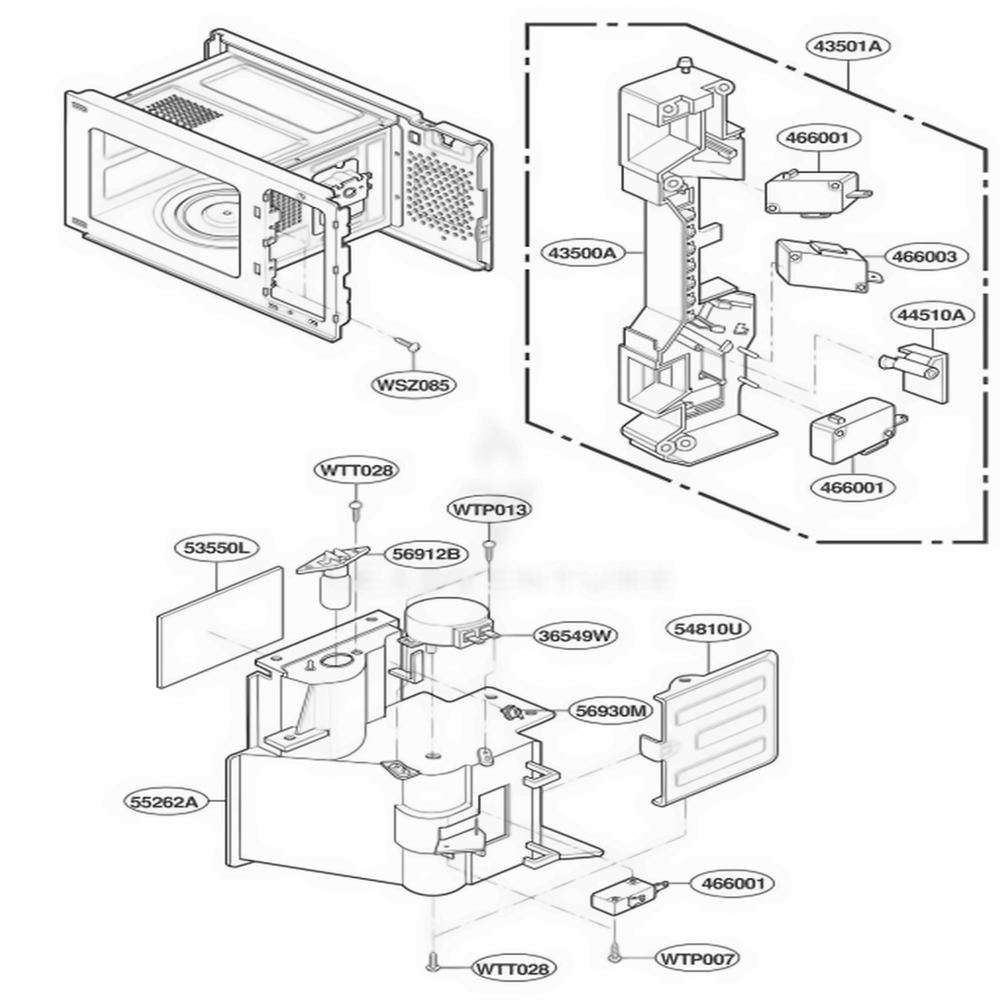 43501A
466001
43500A
466003
44510A
466001
WSZ085
WTT028
WTP013
53550L
56912B
36549W
54810U
56930M
55262A
466001
WTP007
WTT028