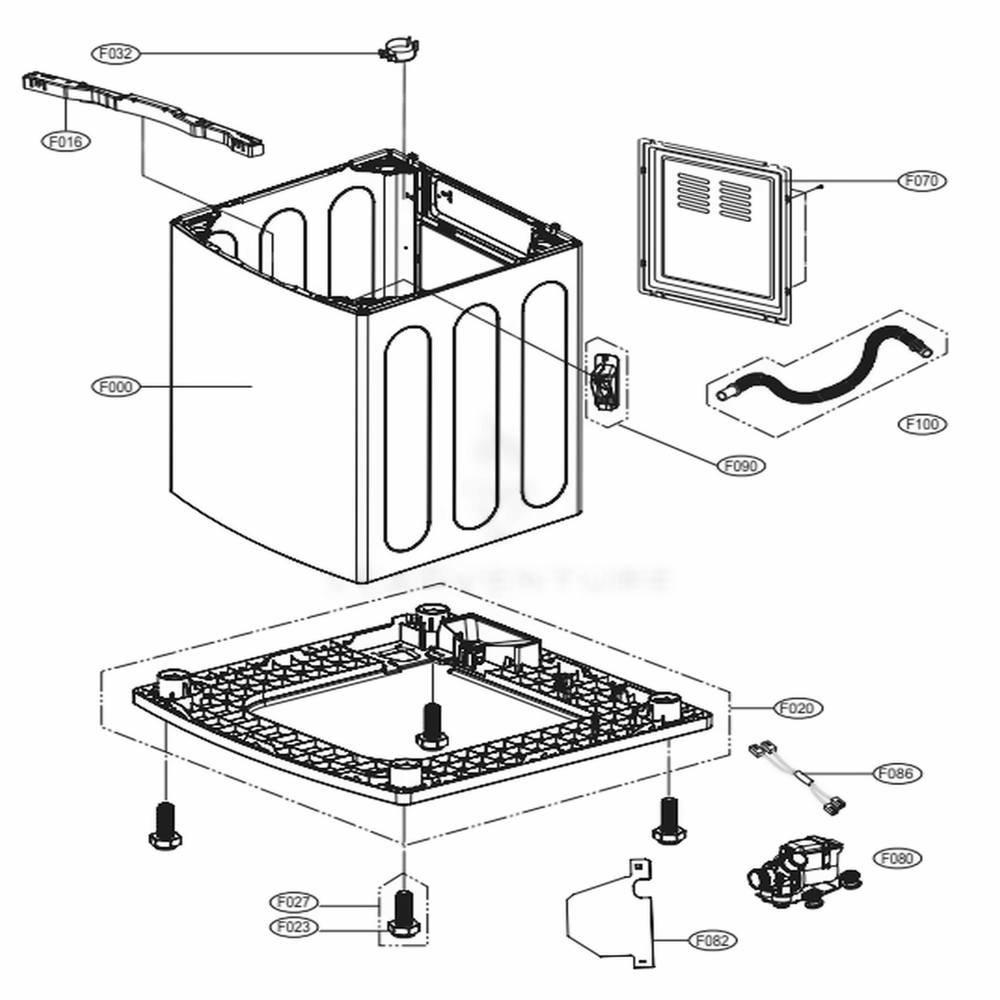 F032
F016
F070
F000
F100
F090
F020
F086
F080
F027
F023
F082