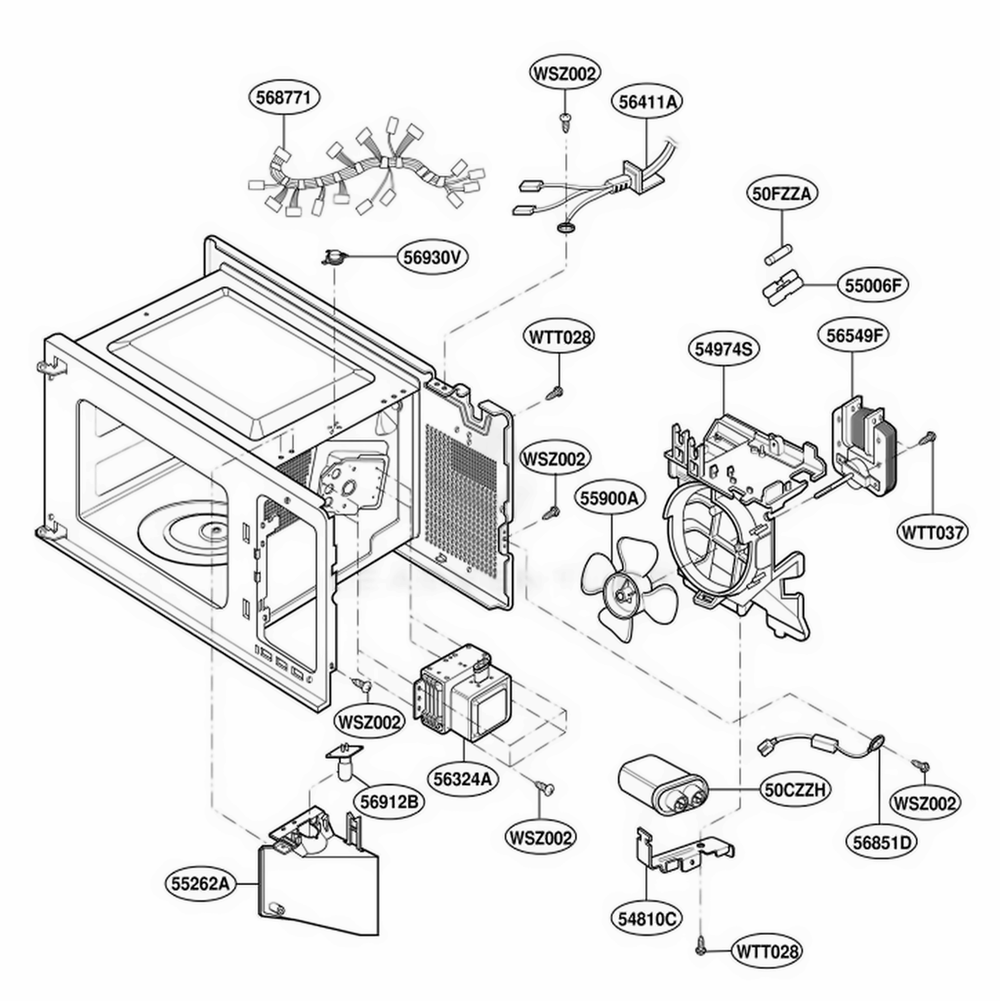 568771
WSZ002
56411A
50FZZA
56930V
55006F
WTT028
54974S
56549F
WSZ002
55900A
WTT037
WSZ002
56324A
56912B
WSZ002
50CZZH
WSZ002
56851D
55262A
54810C
WTT028