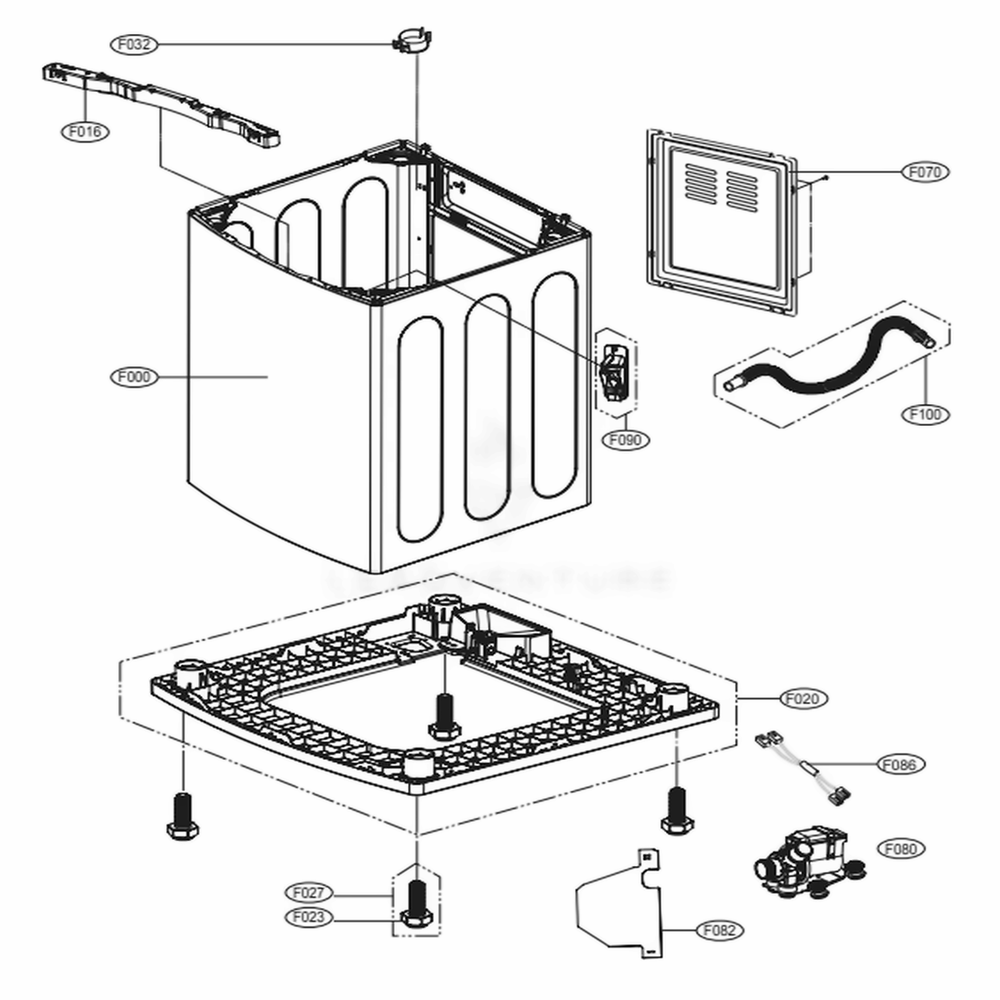 F032
F016
F070
F000
F090
F100
F020
F086
F080
F027
F023
F082