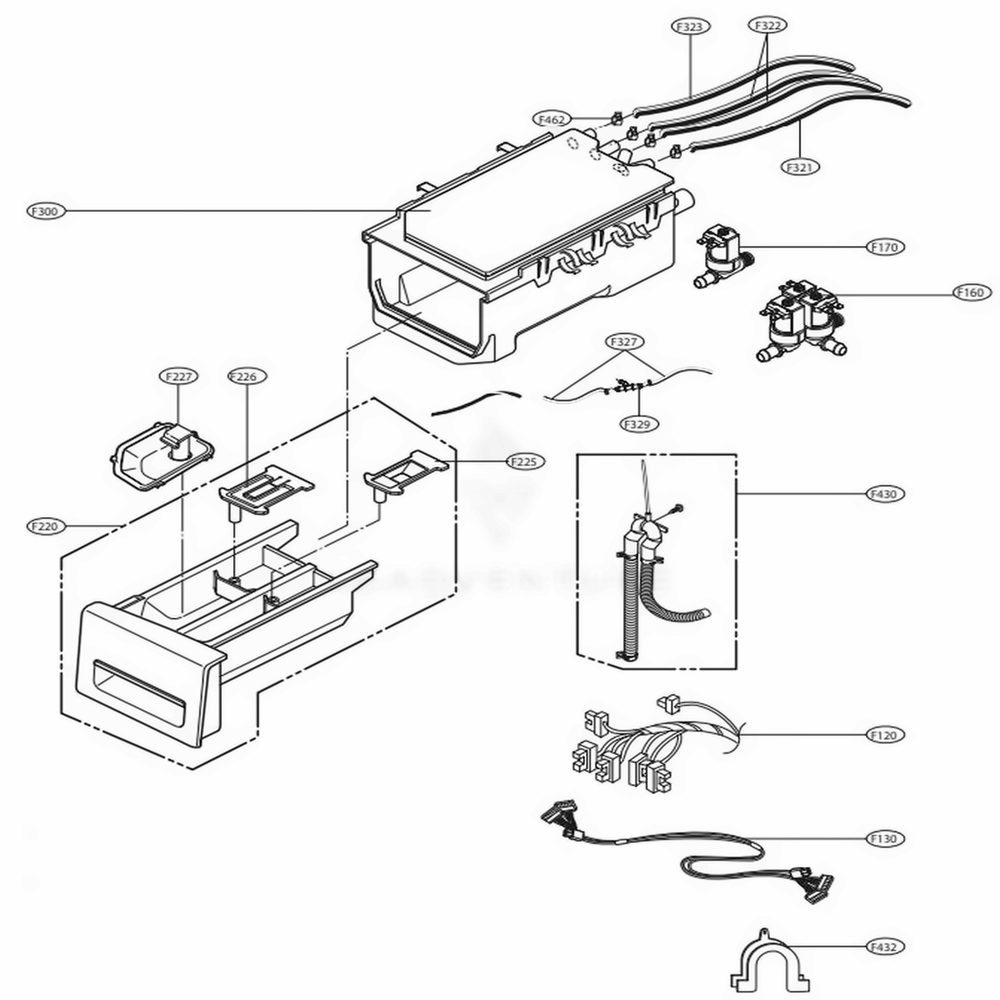 F323
F322
F462
F321
F300
F170
F160
F327
F329
F227
F226
F225
F220
F430
F120
F130
F432