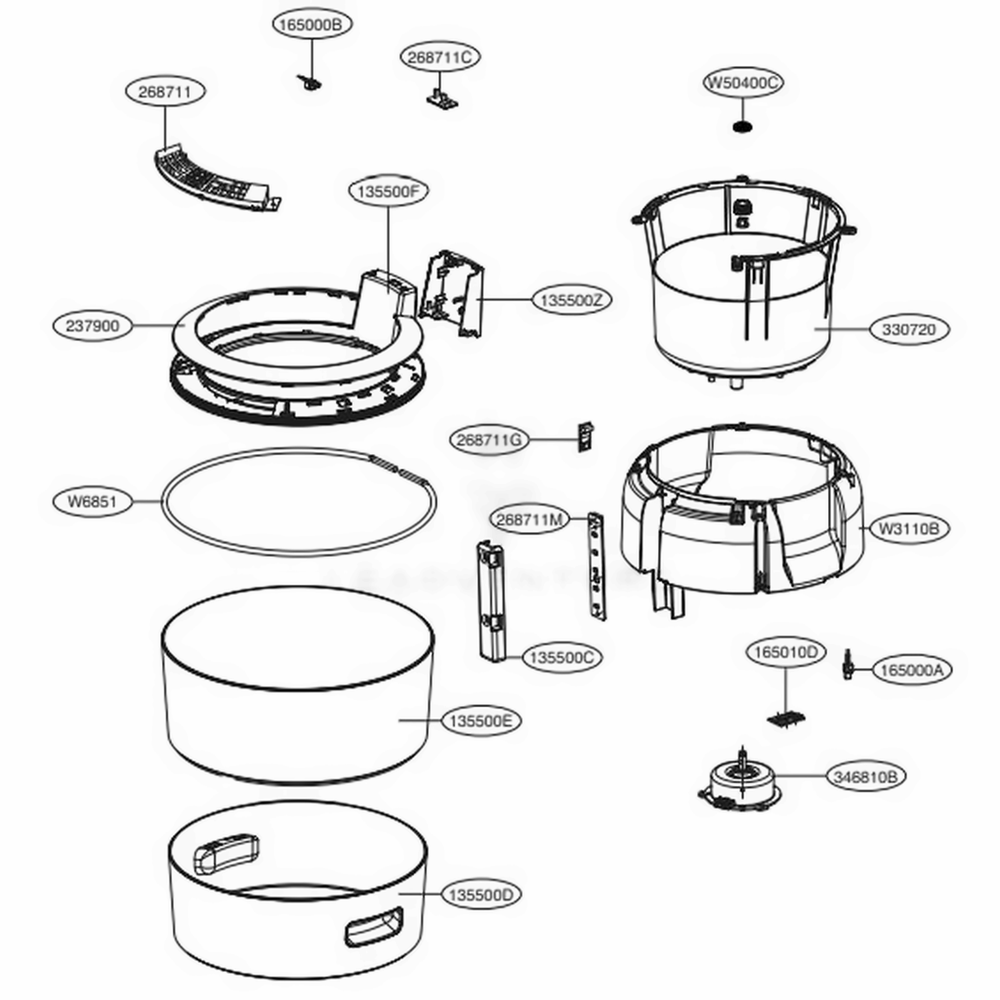 165000B
268711C
268711
W50400C
135500F
135500Z
237900
330720
268711G
W6851
268711M
W3110B
135500C
165010D
165000A
135500E
346810B
135500D