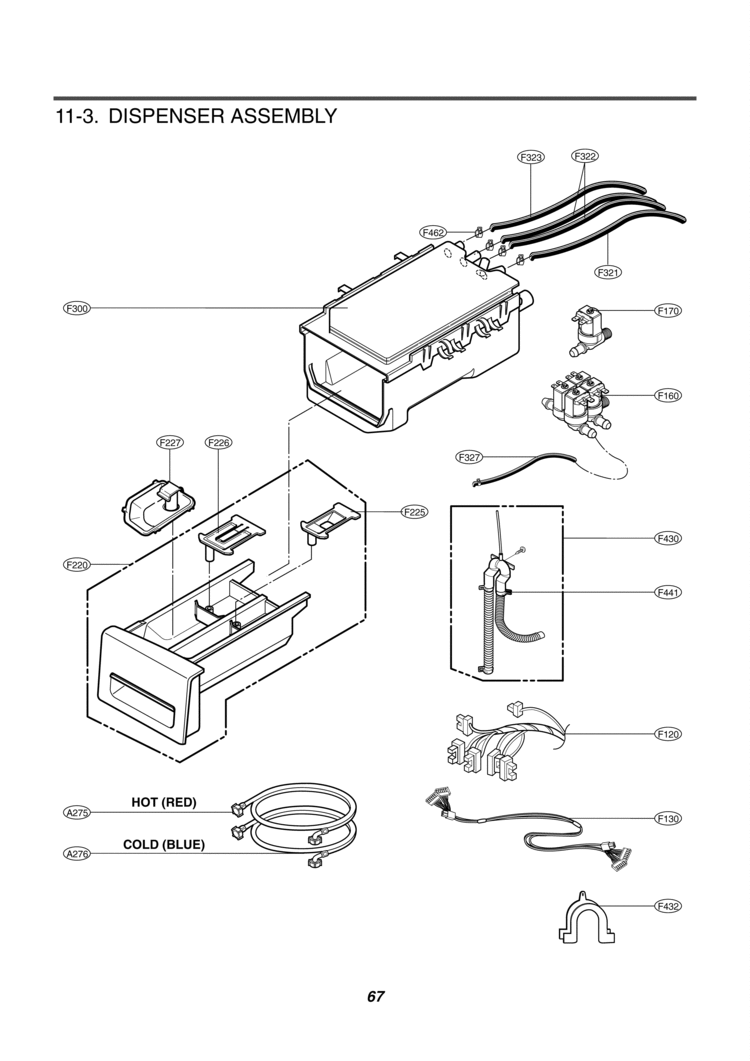 11-3. DISPENSER ASSEMBLY

F323
F322
F462
F321
F300
F170
F160
F227
F226
F327
F225
F430
F220
F441
F120
HOT (RED)
A275
F130
COLD (BLUE)
A276
F432

67