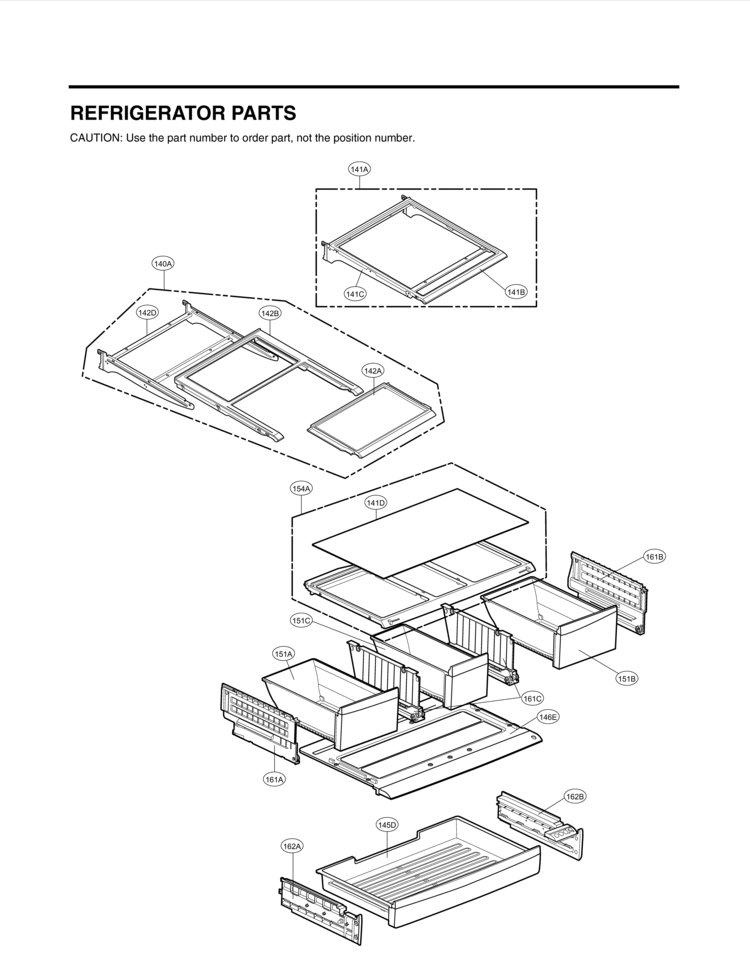 REFRIGERATOR PARTS

CAUTION: Use the part number to order part, not the position number.

141A

141C

141B

140A

142D

142B

142A

154A

141D

161B

151C

151A

151B

161C

146E

161A

162B

145D

162A