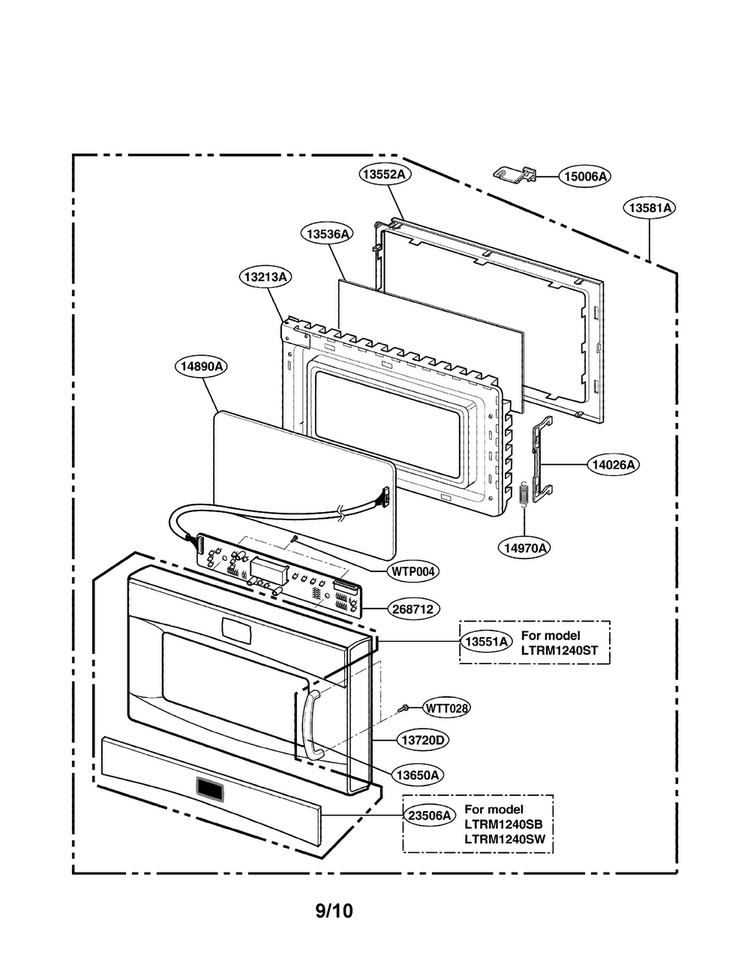 13552A

15006A

13581A

13536A

13213A

14890A

14026A

14970A

WTP004

268712

13551A

For model
LTRM1240ST

WTT028

13720D

13650A

23506A

For model
LTRM1240SB
LTRM1240SW

9/10