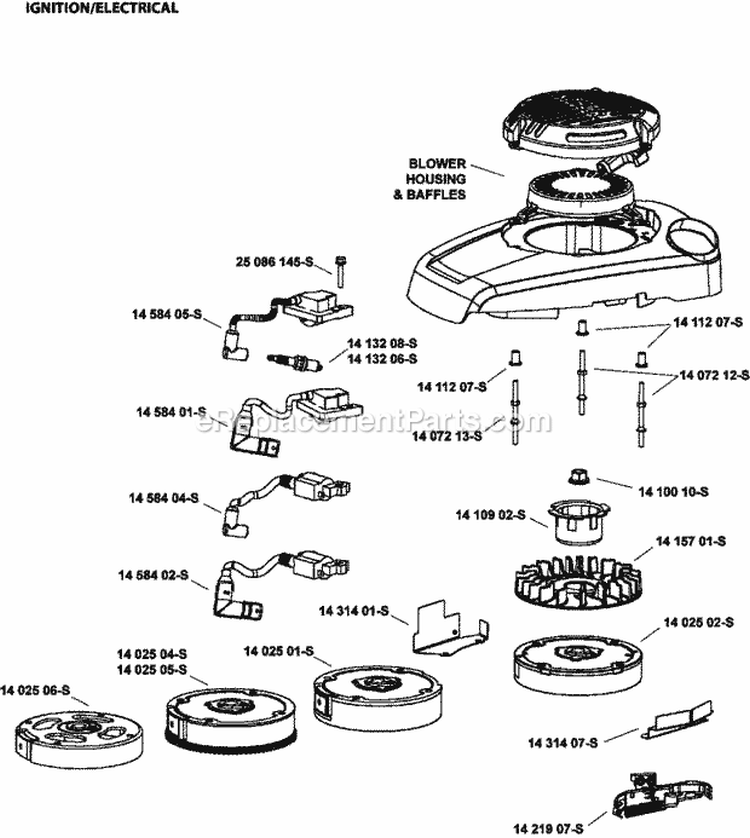 IGNITION/ELECTRICAL

BLOWER HOUSING & BAFFLES

25 086 145-S

14 584 05-S

14 132 08-S
14 132 06-S

14 112 07-S

14 112 07-S

14 072 12-S

14 584 01-S

eReplacementParts.com

14 072 13-S

14 584 04-S

14 100 10-S

14 109 02-S

14 157 01-S

14 584 02-S

14 314 01-S

14 025 02-S

14 025 04-S
14 025 05-S

14 025 01-S

14 025 06-S

14 314 07-S

14 219 07-S