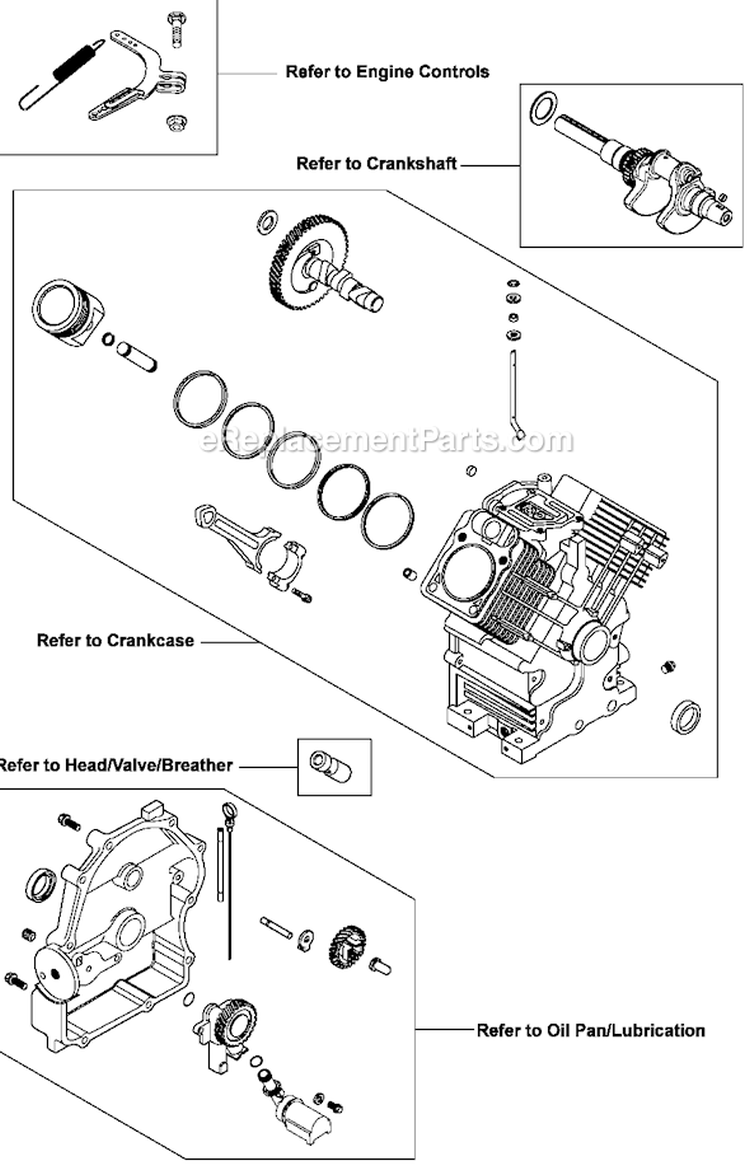 Refer to Engine Controls

Refer to Crankshaft

eReplacementParts.com

Refer to Crankcase

Refer to Head/Valve/Breather

Refer to Oil Pan/Lubrication