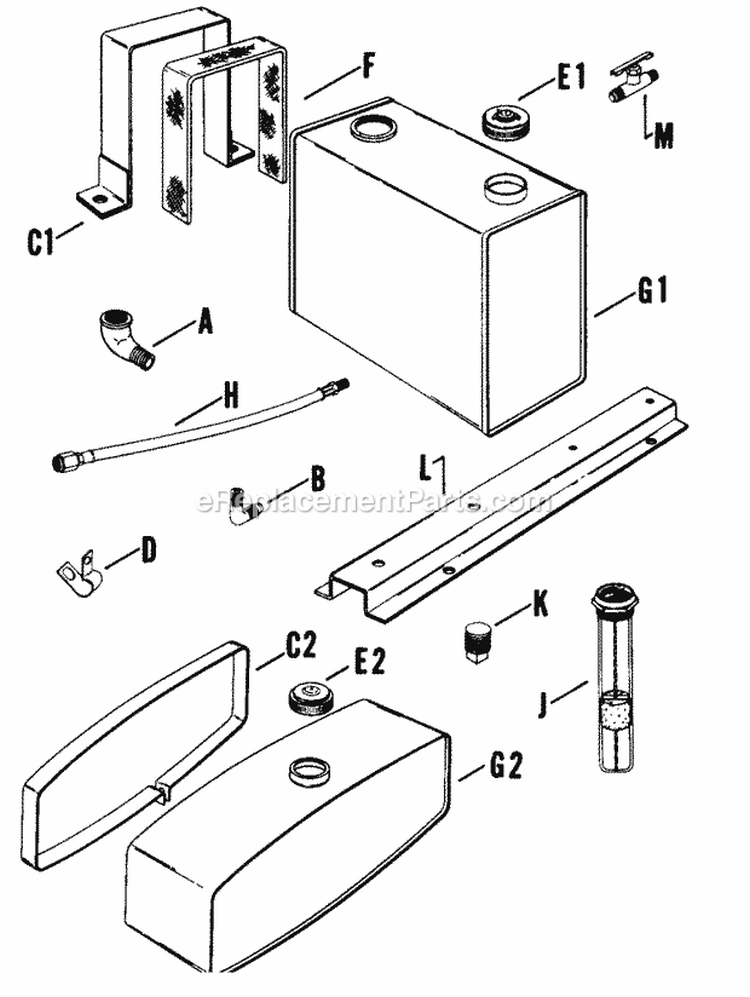 F
E1
M
C1
G1
A
H
B
L
eReplacementParts.com
D
K
C2
E2
J
G2