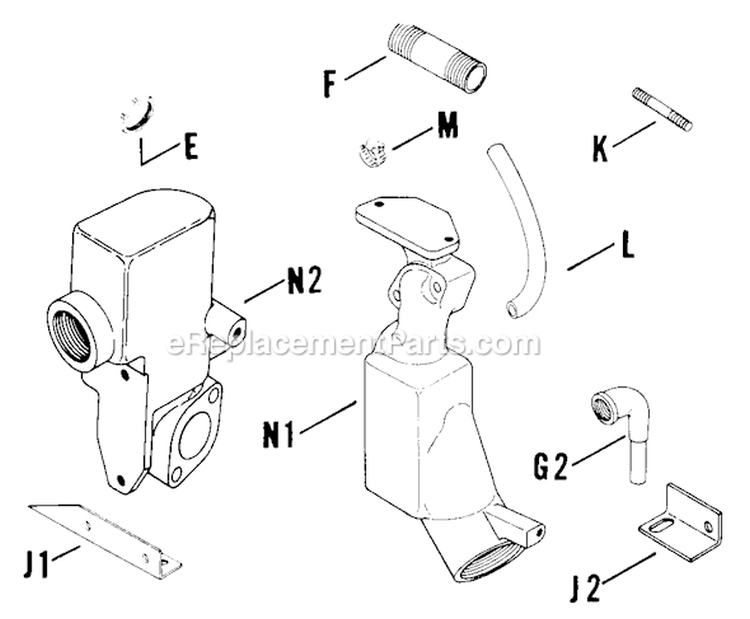 F

E

M

K

L

N2

eReplacementParts.com

N1

G2

J1

J2