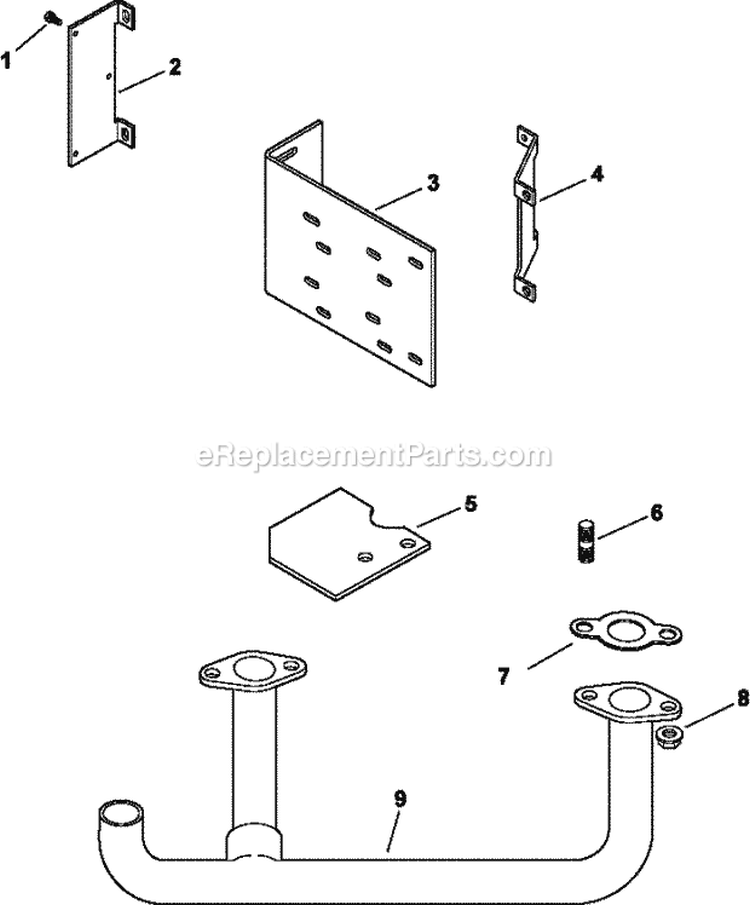 1
2
3
4
eReplacementParts.com
5
6
7
8
9