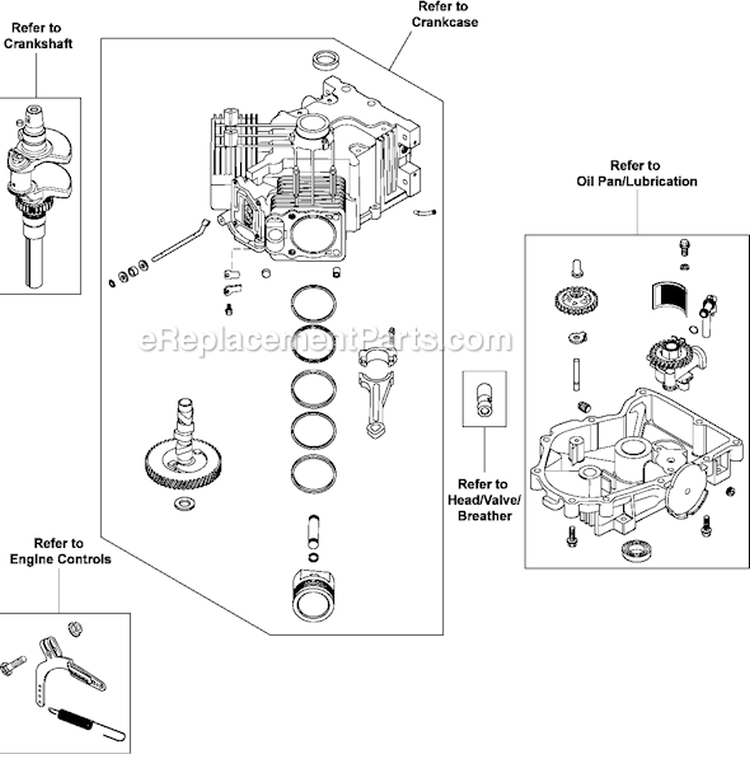 Refer to
Crankshaft

Refer to
Crankcase

Refer to
Oil Pan/Lubrication

eReplacementParts.com

Refer to
Head/Valve/
Breather

Refer to
Engine Controls