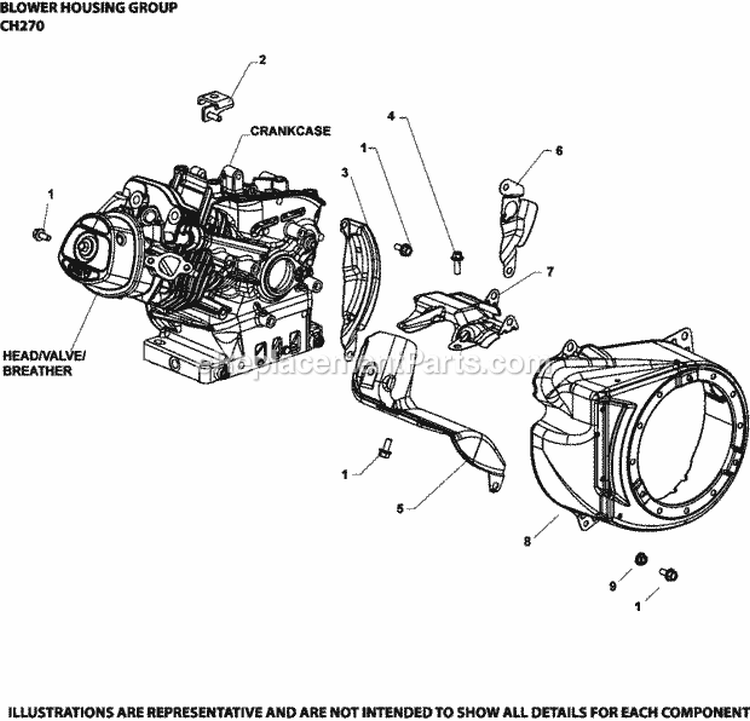 BLOWER HOUSING GROUP
CH270

2

CRANKCASE

4

1

6

3

1

7

HEAD/VALVE/
BREATHER

eReplacementParts.com

1

5

8

9

1

ILLUSTRATIONS ARE REPRESENTATIVE AND ARE NOT INTENDED TO SHOW ALL DETAILS FOR EACH COMPONENT