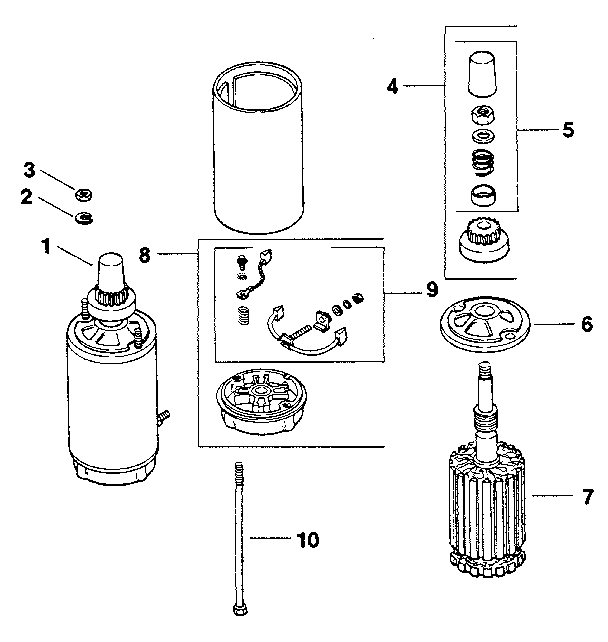 4
5
3
2
1
8
9
6
7
10