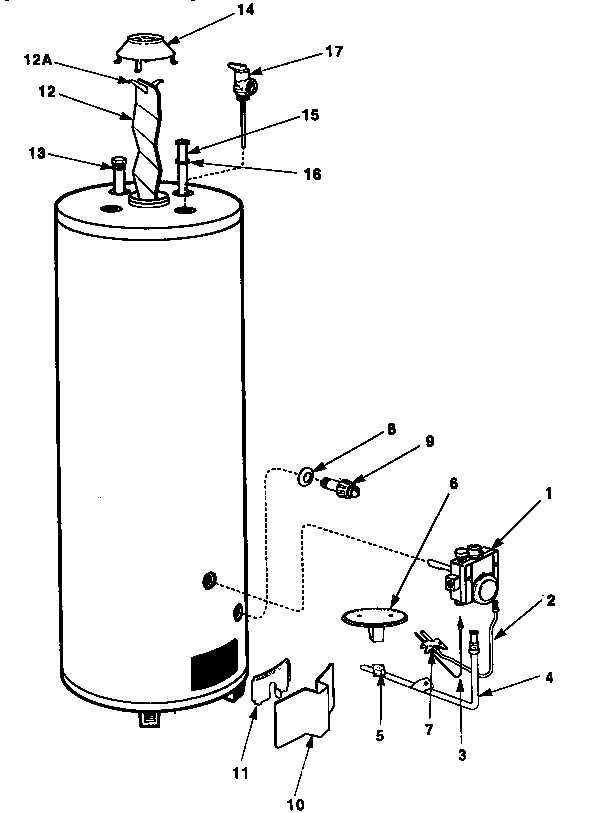 14
12A
17
12
15
13
16
8
9
6
1
2
4
5
7
3
11
10