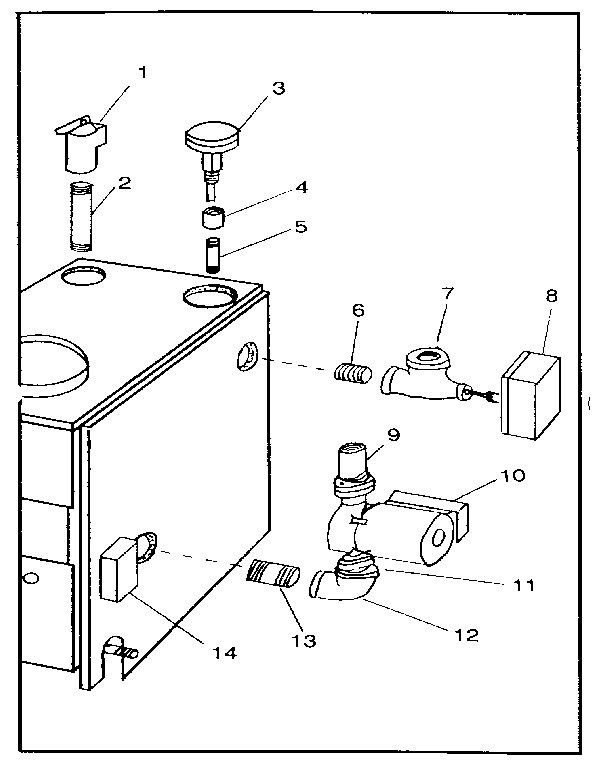 1
2
3
4
5
6
7
8
9
10
11
12
13
14