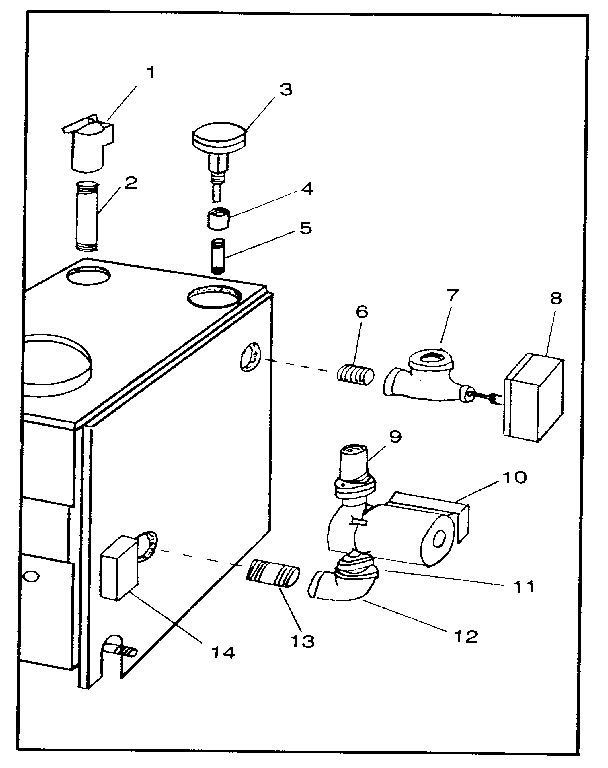 1
3
2
4
5
6
7
8
9
10
11
12
13
14