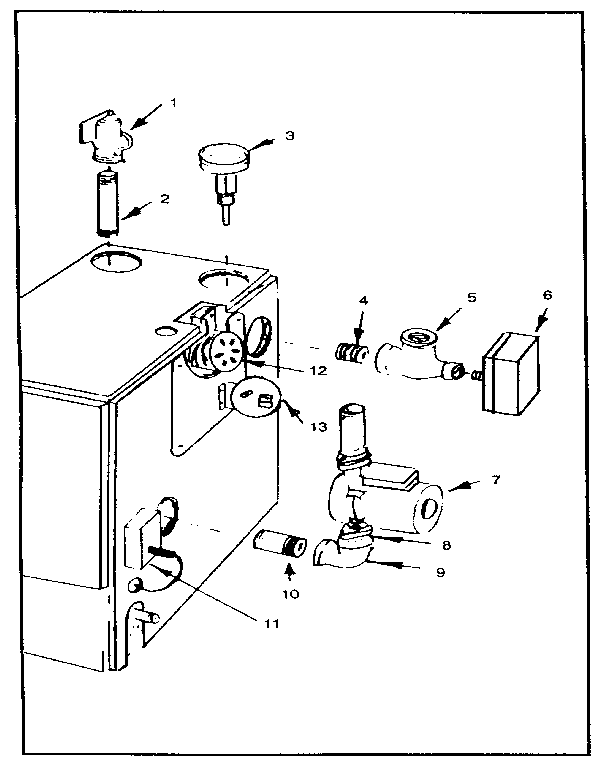 1
3
2
4
5
6
12
13
7
8
9
10
11