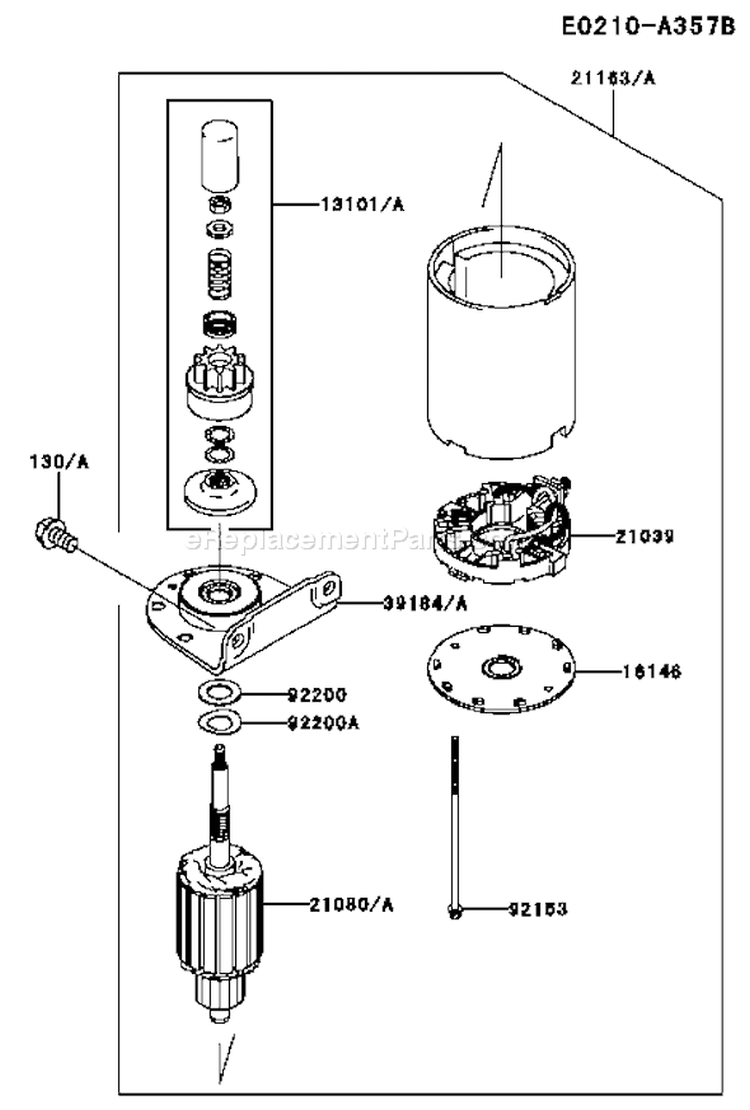 E0210-A357B

21163/A

13101/A

130/A

eReplacementParts.com

21039

39164/A

16146

92200

92200A

21080/A

92153