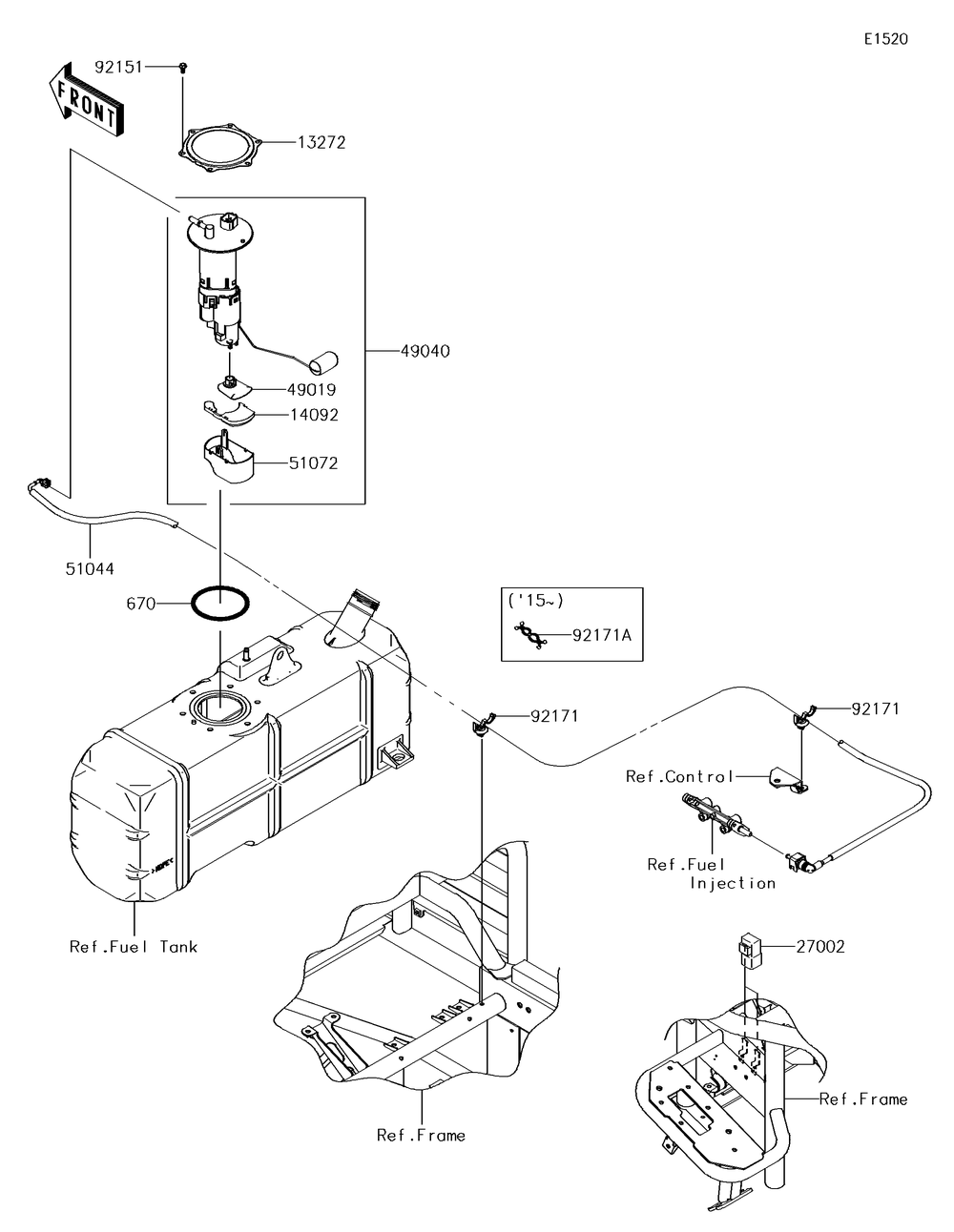 E1520

92151

FRONT

13272

49040

49019

14092

51072

51044

670

('15~)

92171A

92171

92171

Ref.Control

Ref.Fuel Injection

Ref.Fuel Tank

27002

Ref.Frame

Ref.Frame