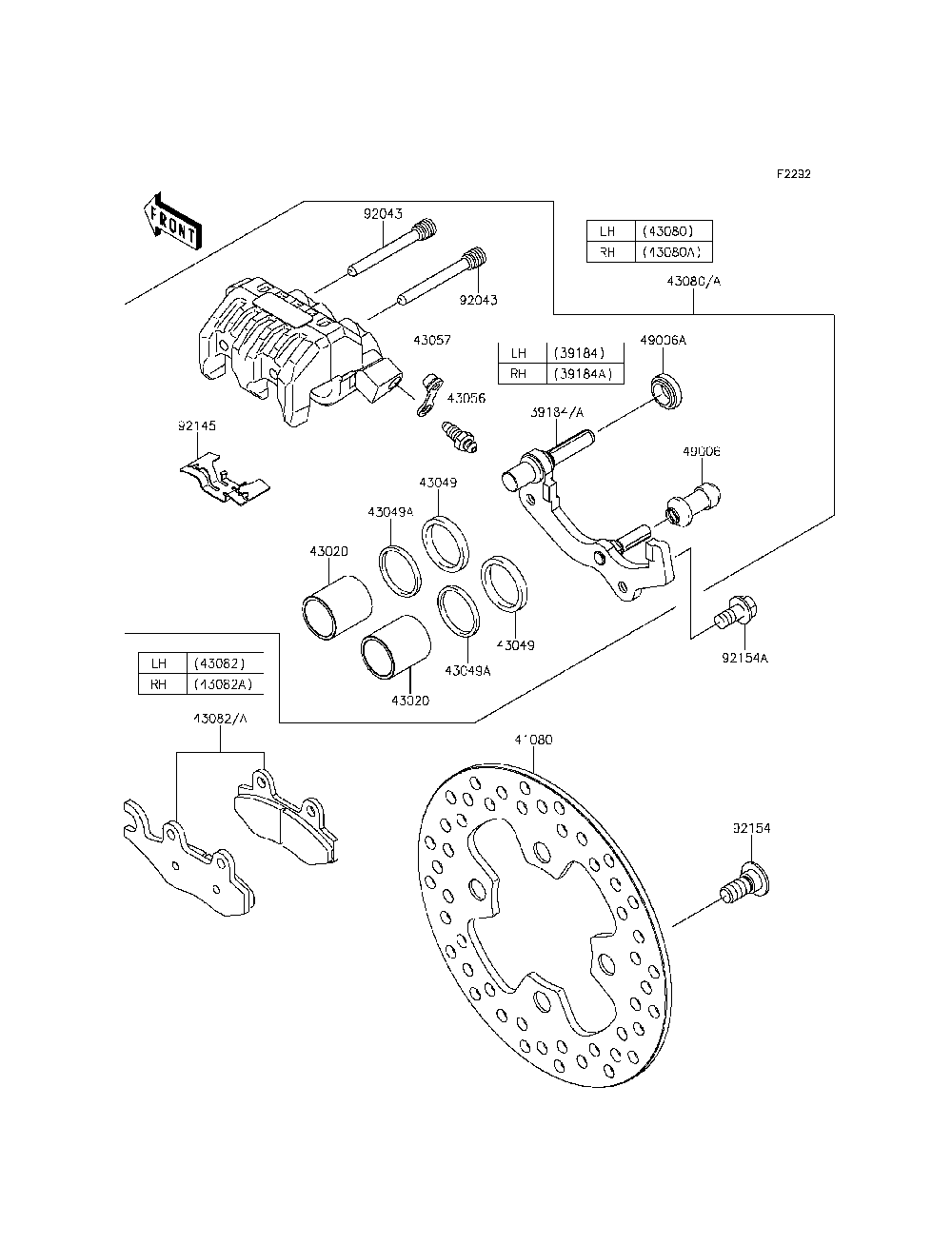 F2232

FRONT

92043

92043

| LH | (43080) |
|---|---|
| RH | (43080A) |

43080/A

43057

| LH | (39184) |
|---|---|
| RH | (39184A) |

49006A

43056

39184/A

92145

49006

43049

43049A

43020

43049

43049A

43020

92154A

| LH | (43082) |
|---|---|
| RH | (43082A) |

43082/A

41080

92154