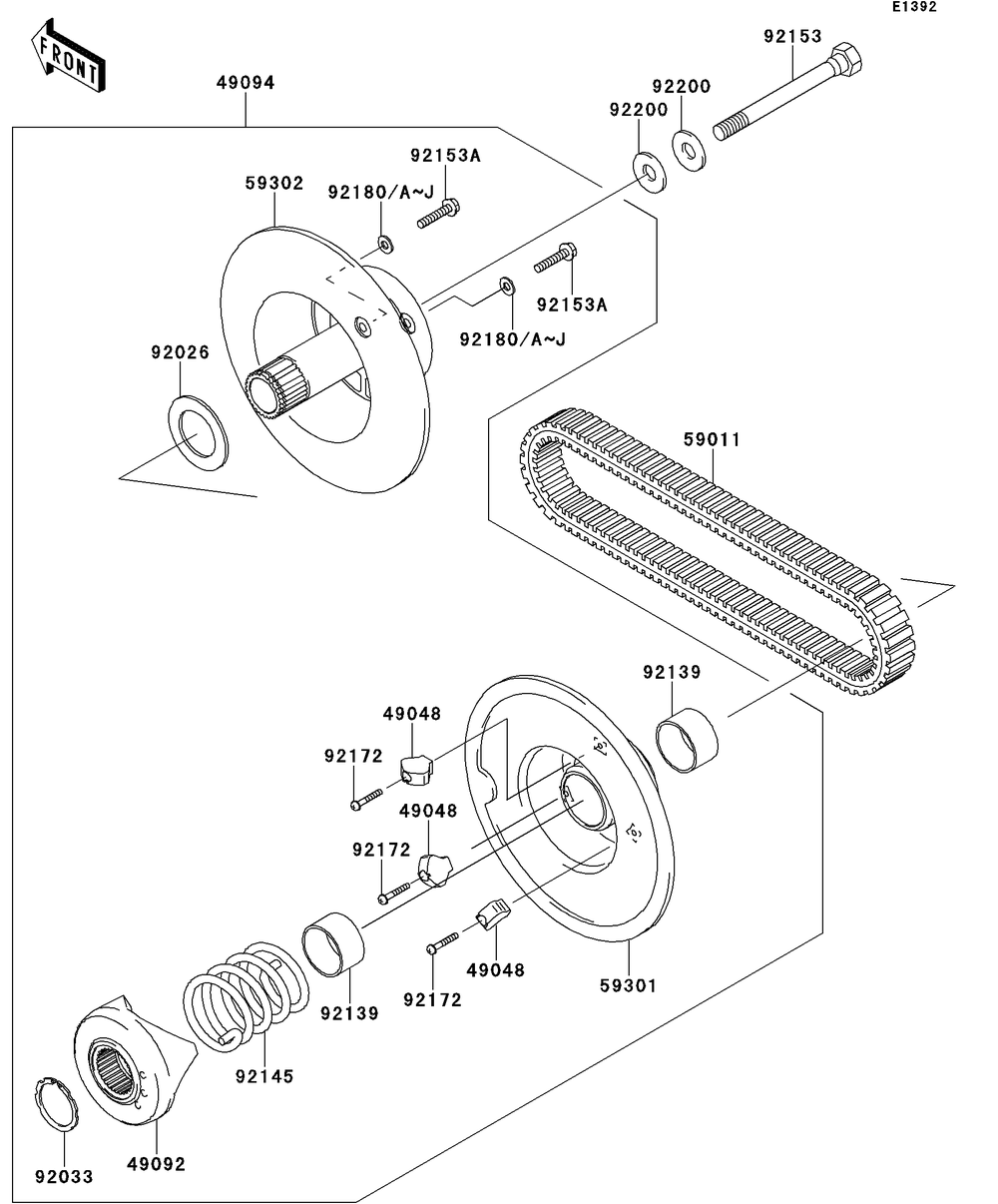 E1392

FRONT

49094

92153

92200

92200

92153A

59302

92180/A~J

92153A

92180/A~J

92026

59011

92139

49048

92172

49048

92172

49048

59301

92172

92139

92145

92033

49092