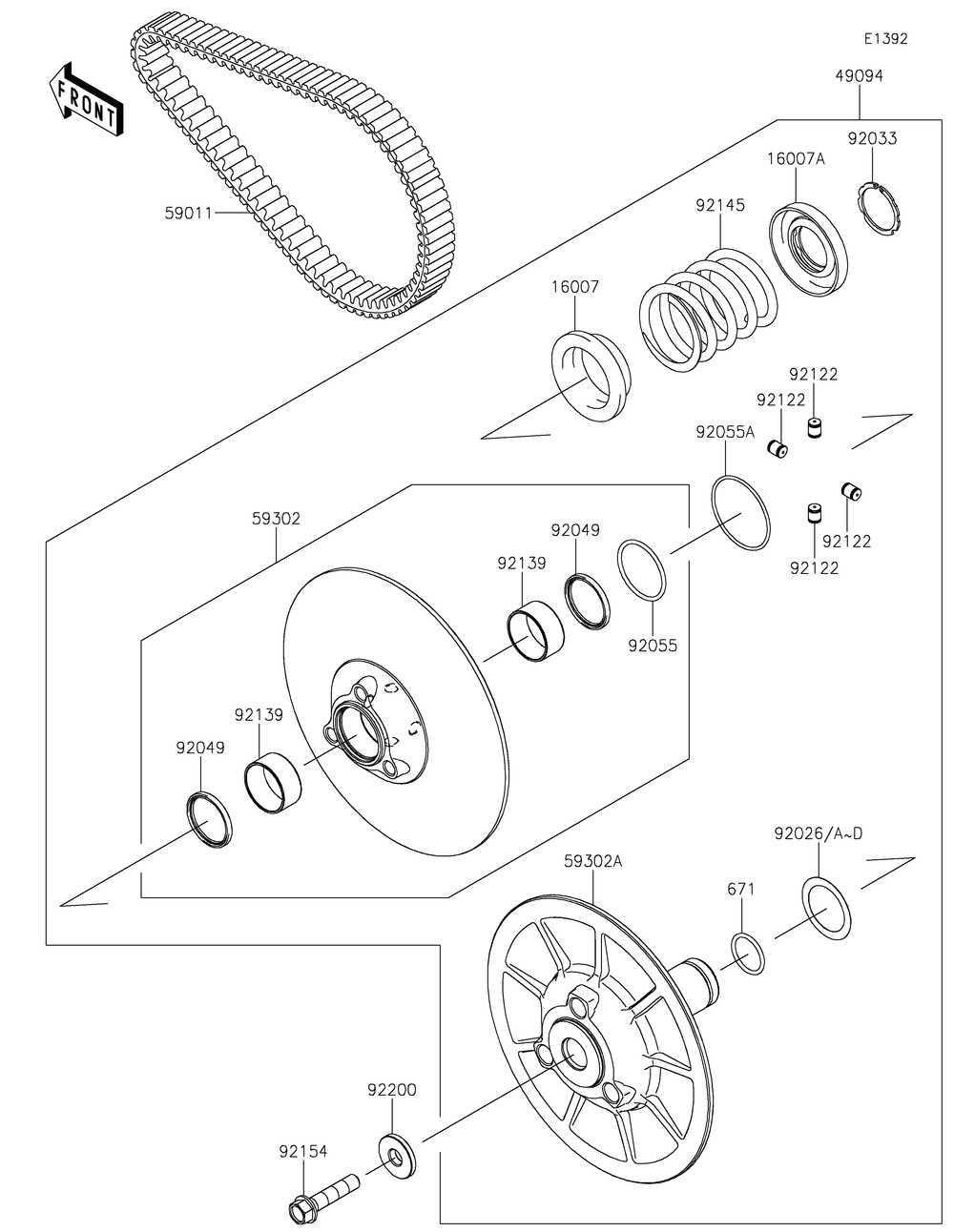 E1392

FRONT

49094

92033

16007A

92145

59011

16007

92122

92122

92055A

92122

92122

59302

92049

92139

92055

92139

92049

92026/A~D

59302A

671

92200

92154