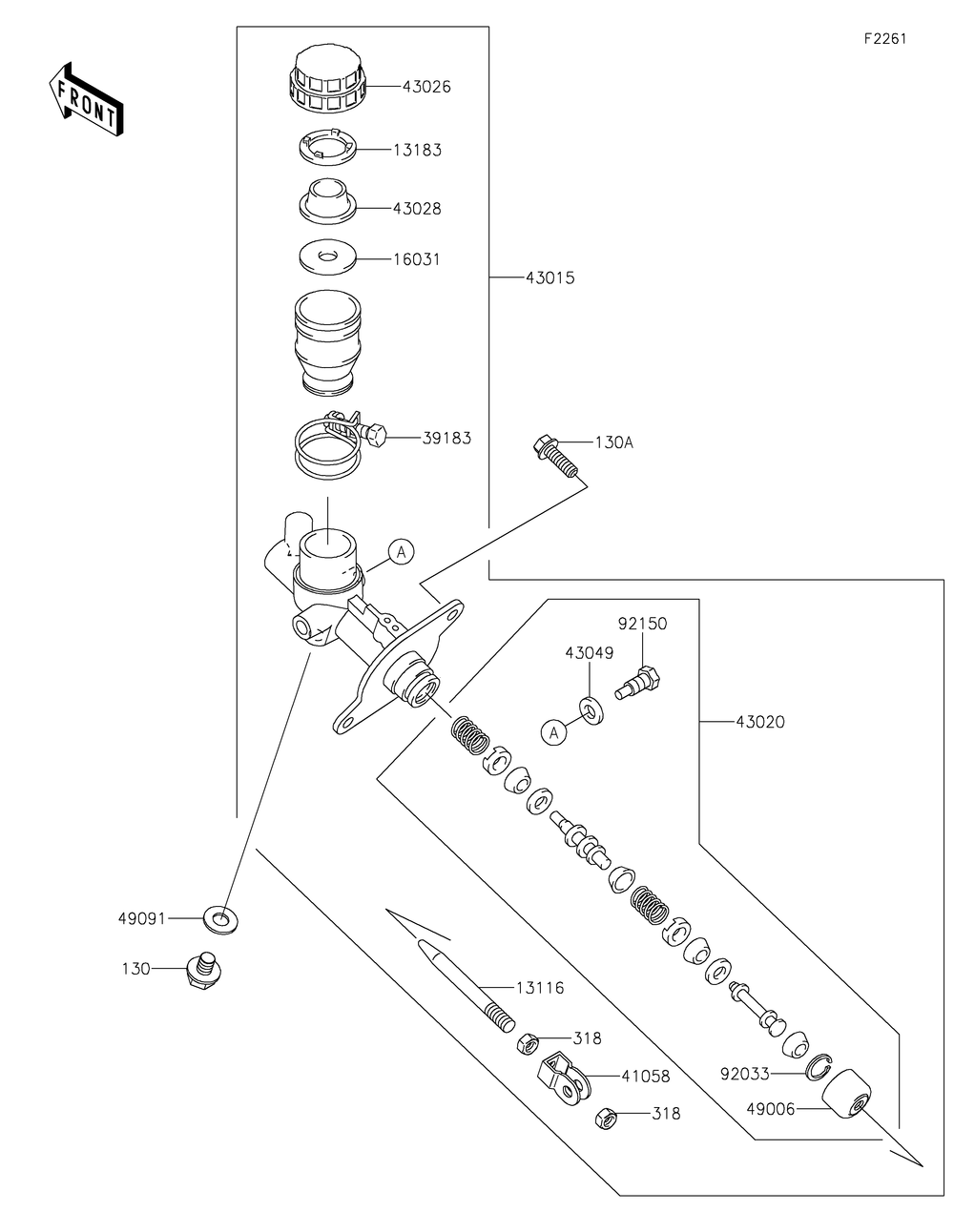 F2261

FRONT

43026

13183

43028

16031

43015

39183

130A

A

92150

43049

A

43020

49091

130

13116

318

41058

318

92033

49006