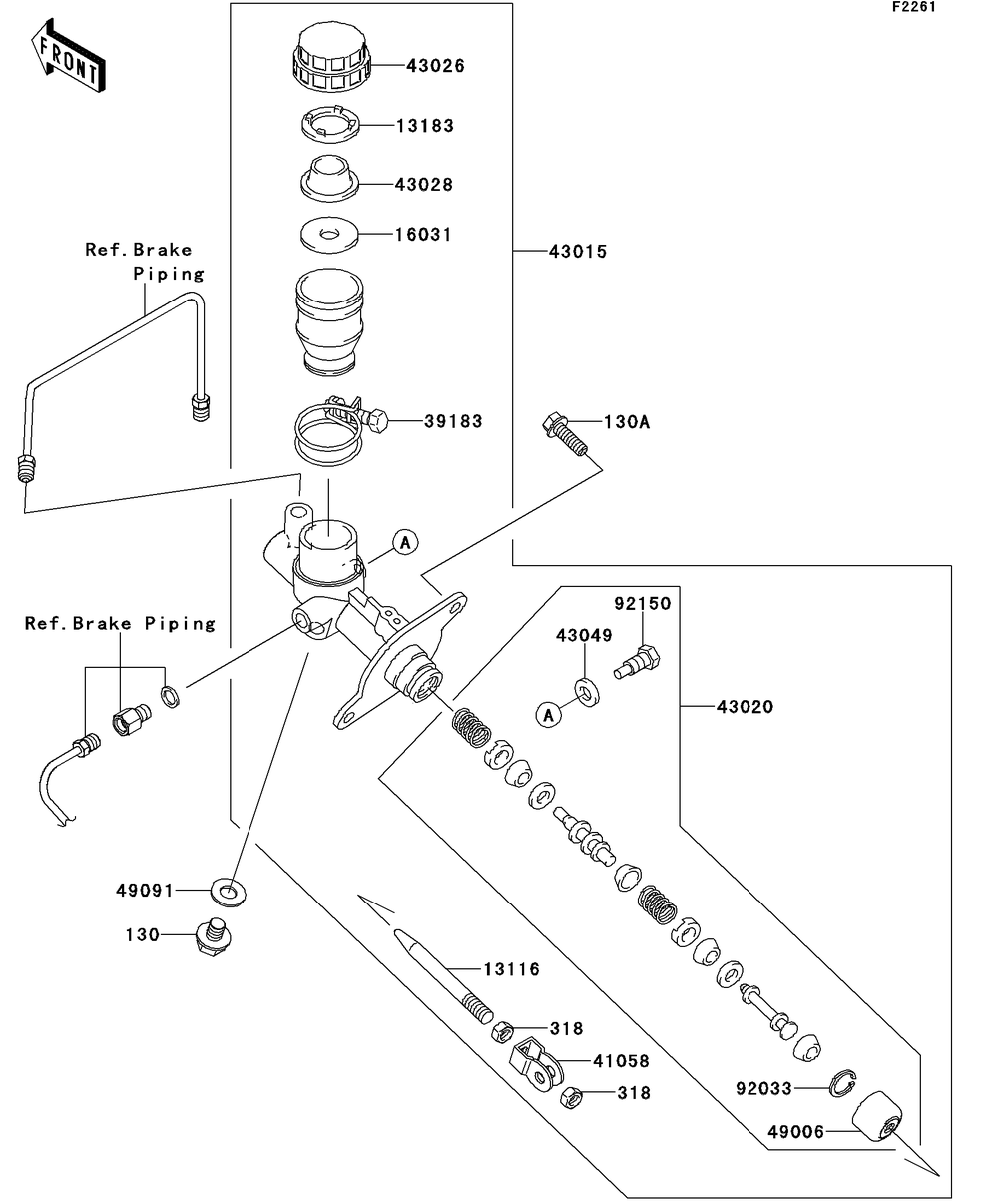 F2261

FRONT

43026

13183

43028

16031

43015

Ref.Brake Piping

39183

130A

A

Ref.Brake Piping

92150

43049

A

43020

49091

130

13116

318

41058

318

92033

49006