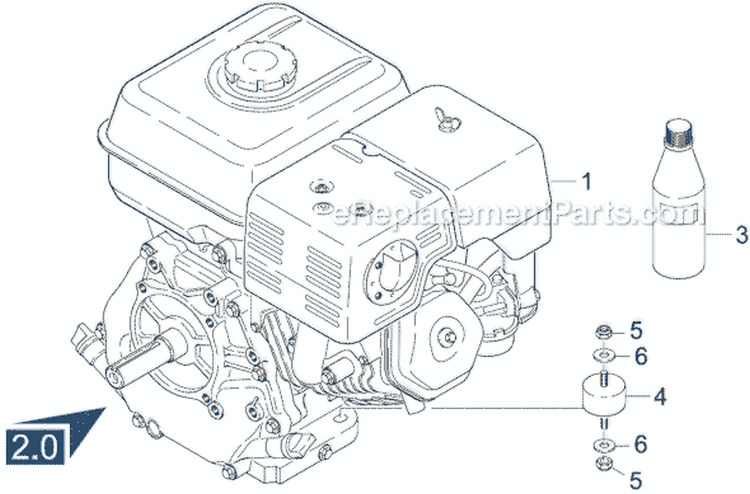 1
eReplacementParts.com
3
5
6
4
6
5
2.0