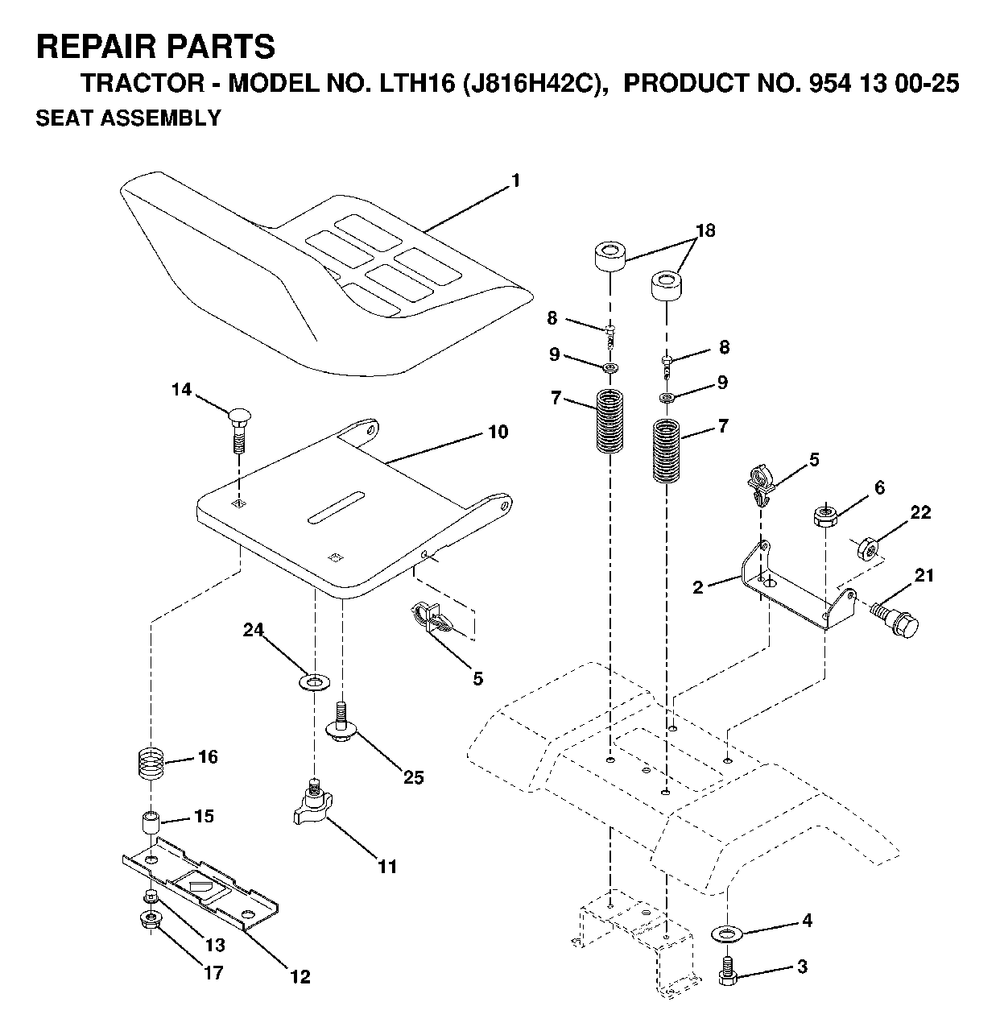 REPAIR PARTS
TRACTOR - MODEL NO. LTH16 (J816H42C), PRODUCT NO. 954 13 00-25
SEAT ASSEMBLY

1
18
8
9
7
8
9
7
14
10
5
6
22
2
21
24
5
16
25
15
11
13
17
12
4
3