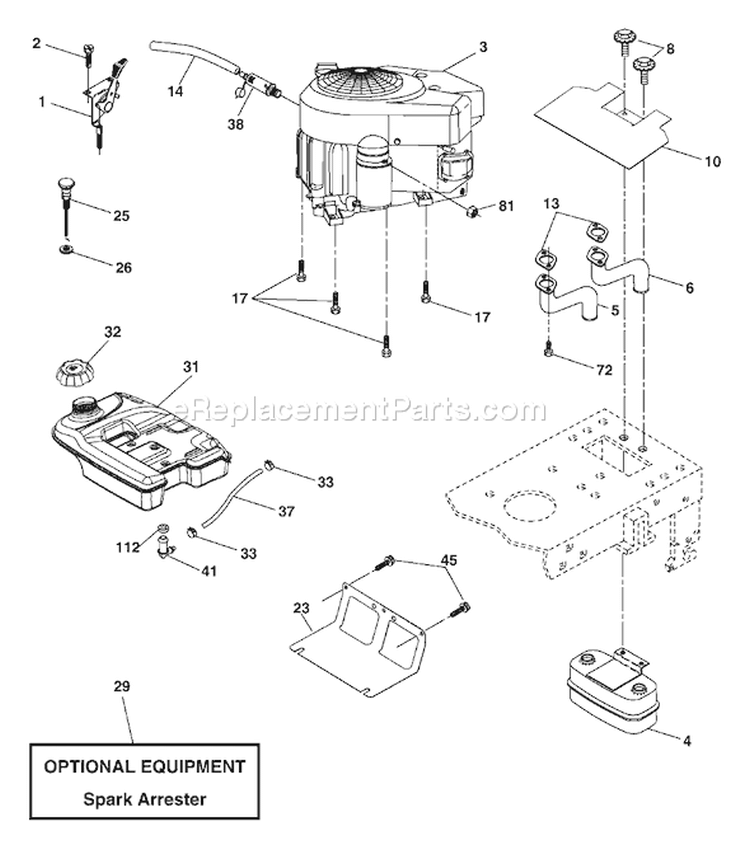 2
1
14
38
3
8
10
25
26
81
13
6
5
17
17
72
32
31
eReplacementParts.com
33
37
112
33
41
45
23
4
29
OPTIONAL EQUIPMENT
Spark Arrester