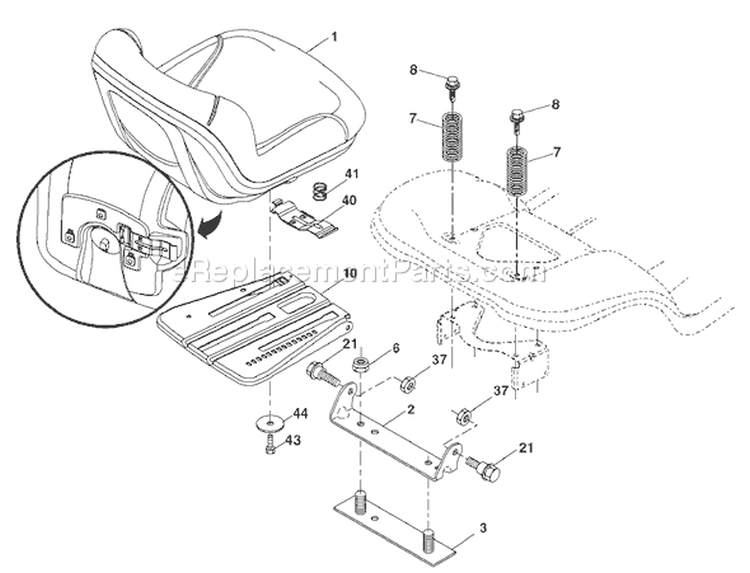 1
8
8
7
7
41
40
eReplacementParts.com
10
21
6
37
37
2
44
43
21
3