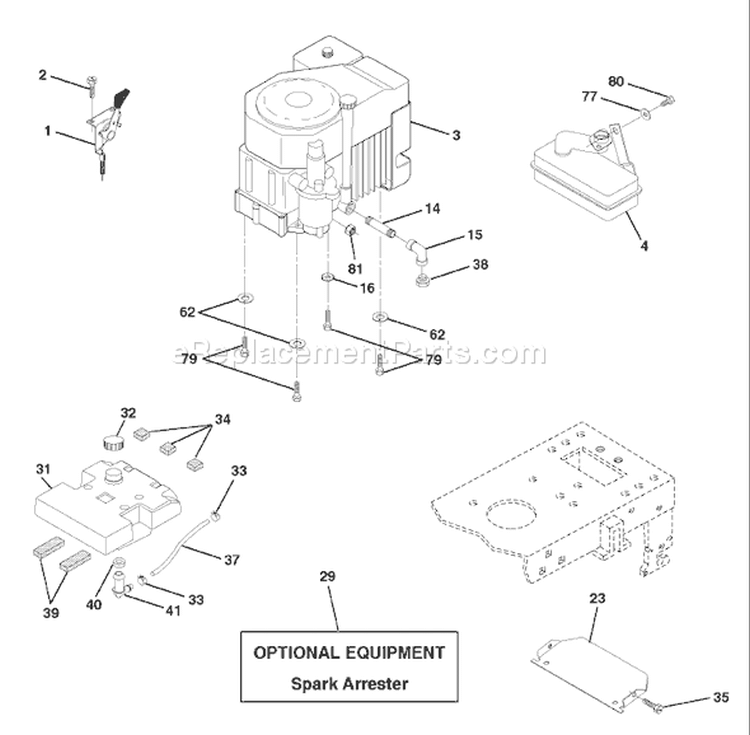 2
1
3
80
77
4
14
15
81
38
16
62
62
79
79
eReplacementParts.com
32
34
31
33
37
39
40
41
33
29
OPTIONAL EQUIPMENT
Spark Arrester
23
35