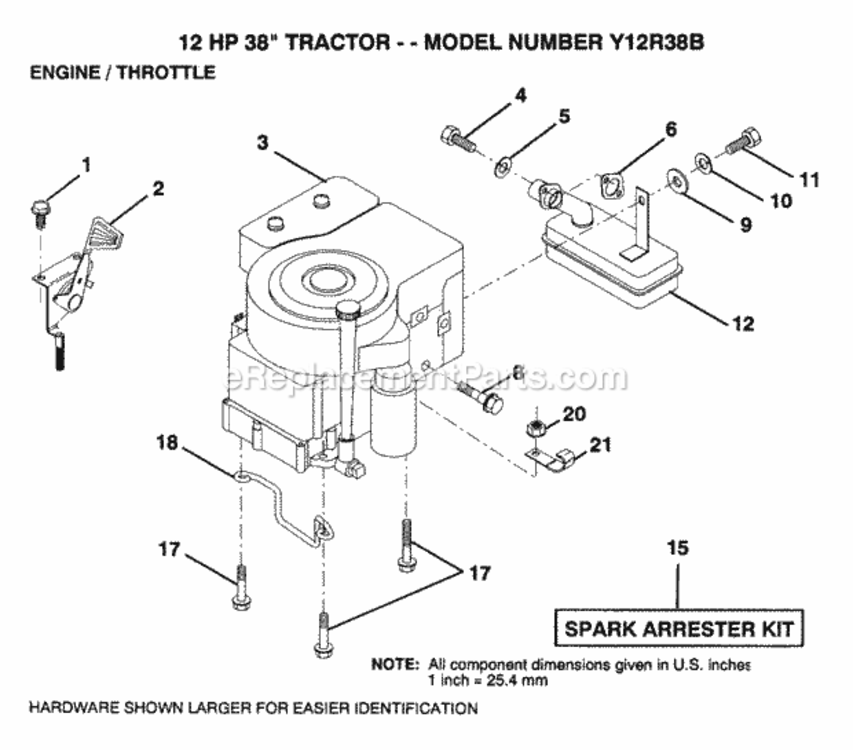 12 HP 38" TRACTOR - - MODEL NUMBER Y12R38B

ENGINE / THROTTLE

1
2
3
4
5
6
11
10
9
12
eReplacementParts.com
8
20
21
18
17
17
15

SPARK ARRESTER KIT

NOTE: All component dimensions given in U.S. inches
1 inch = 25.4 mm

HARDWARE SHOWN LARGER FOR EASIER IDENTIFICATION