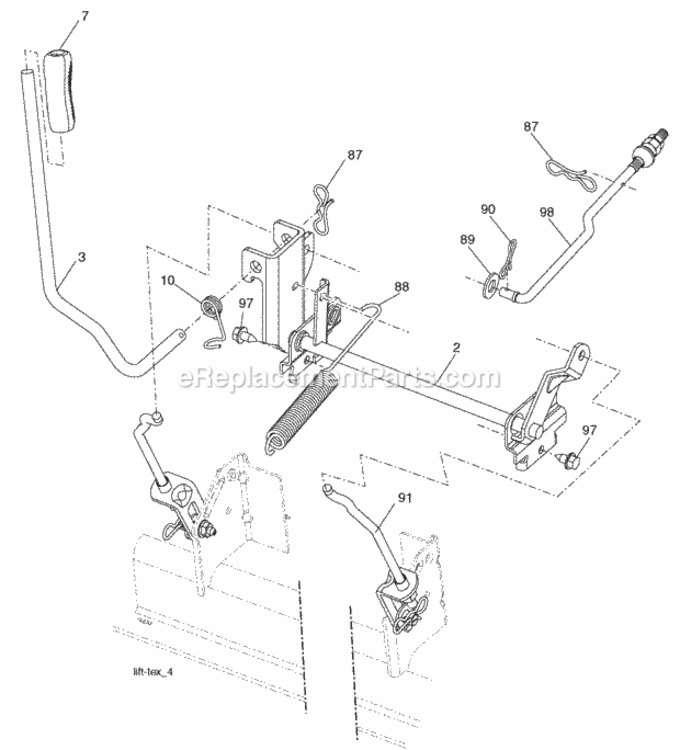 7

87

87

90

98

89

3

10

97

88

2

eReplacementParts.com

97

91

lift-tex_4