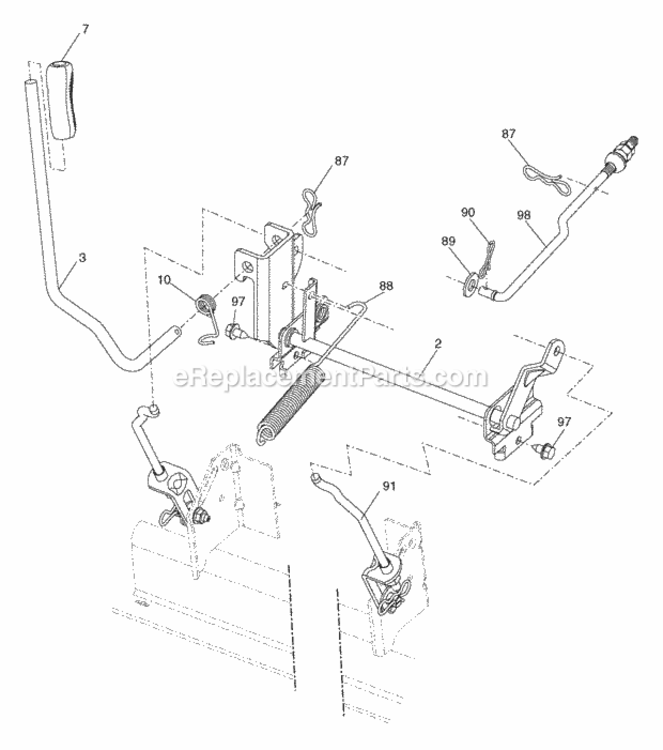 7

87

87

90

98

89

3

10

97

88

2

eReplacementParts.com

97

91