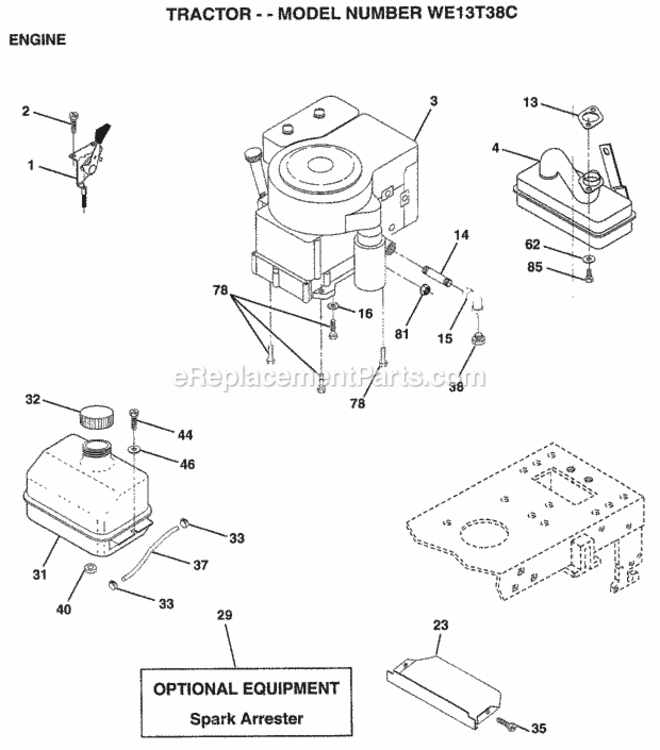 TRACTOR - - MODEL NUMBER WE13T38C

ENGINE

2
1
3
13
4
14
62
85
78
16
81
15
38
78

eReplacementParts.com

32
44
46
33
37
31
40
33
29
23

OPTIONAL EQUIPMENT
Spark Arrester

35