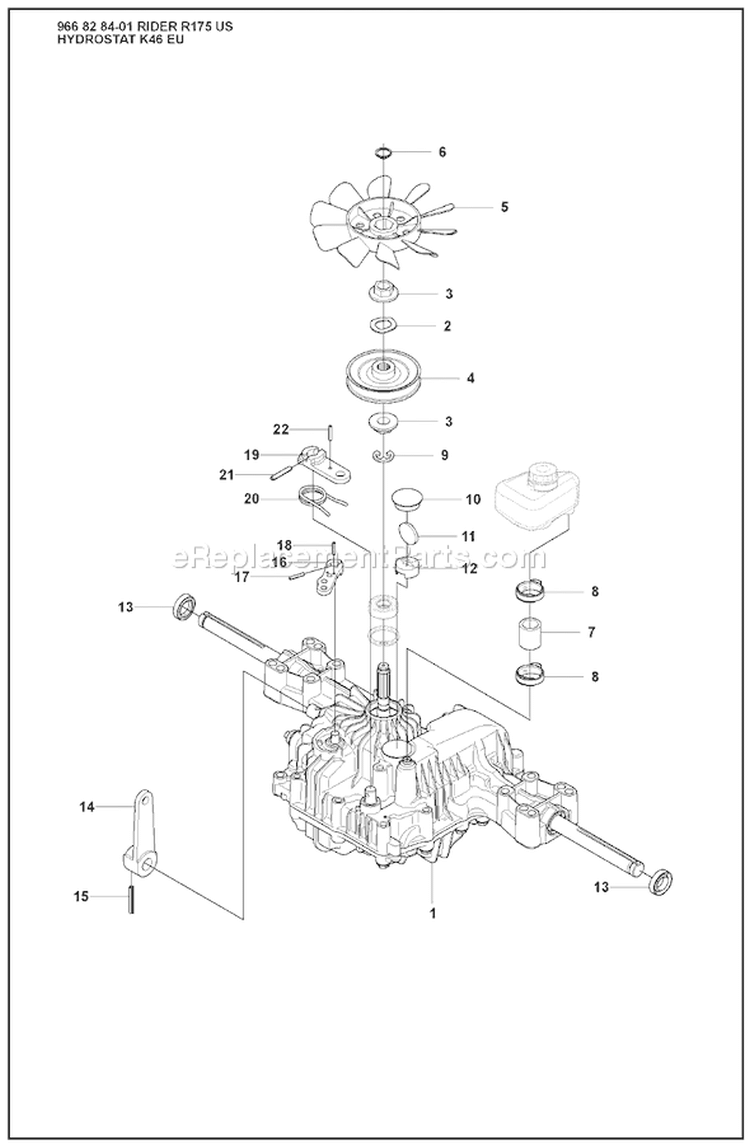 966 82 84-01 RIDER R175 US
HYDROSTAT K46 EU

6
5
3
2
4
3
22
19
21
9
20
10
11
18
16
17
12
eReplacementParts.com
13
8
7
8
14
15
1
13